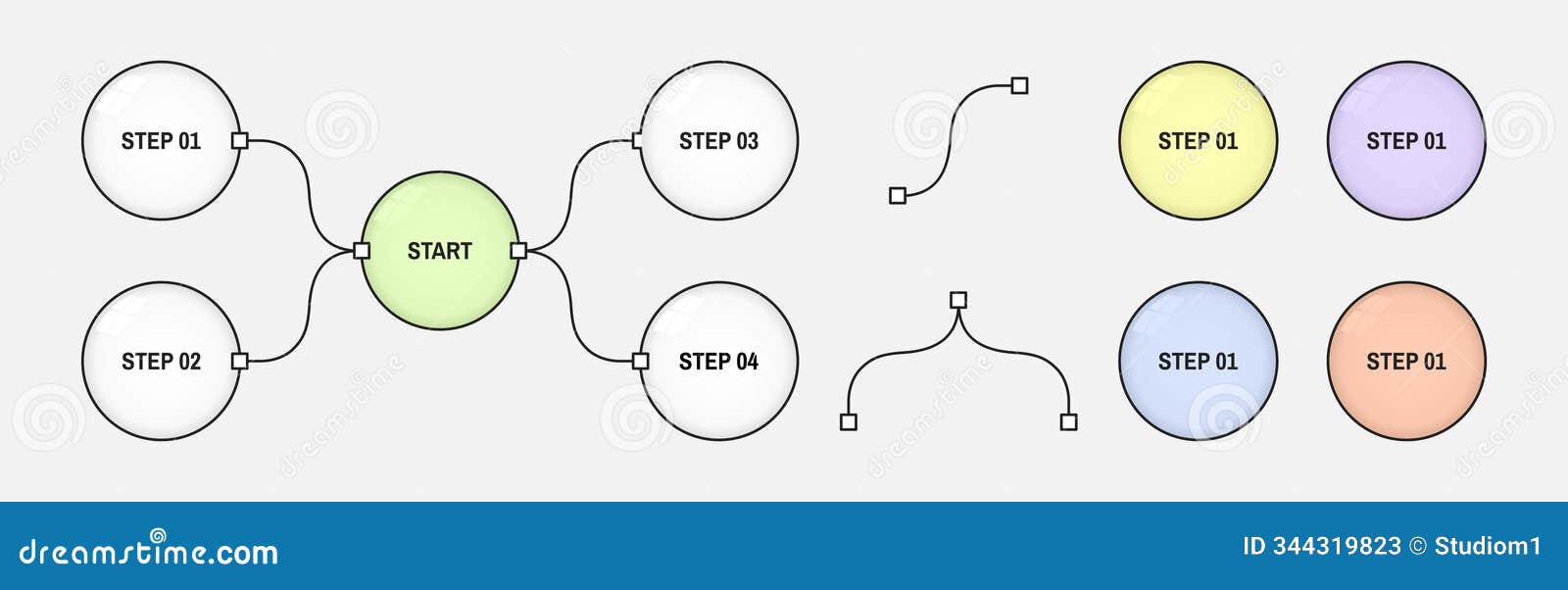 STEP 01

STEP 02

START

STEP 03

STEP 04

STEP 01

STEP 01

STEP 01

STEP 01

dreamstime.com

ID 344319823 © Studiom1