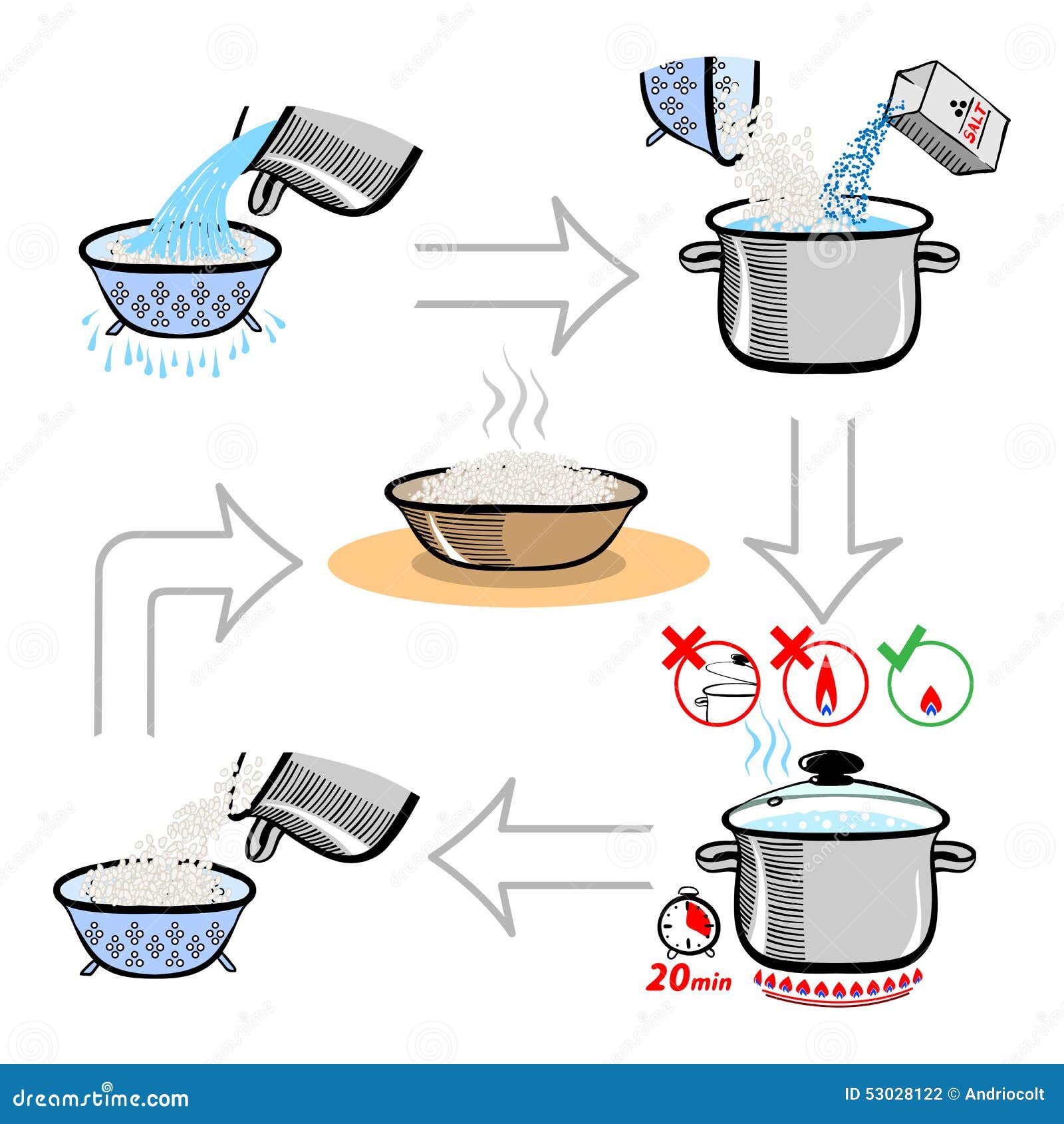 SALT

20min

dreamstime.com

ID 53028122 © Andriocolt