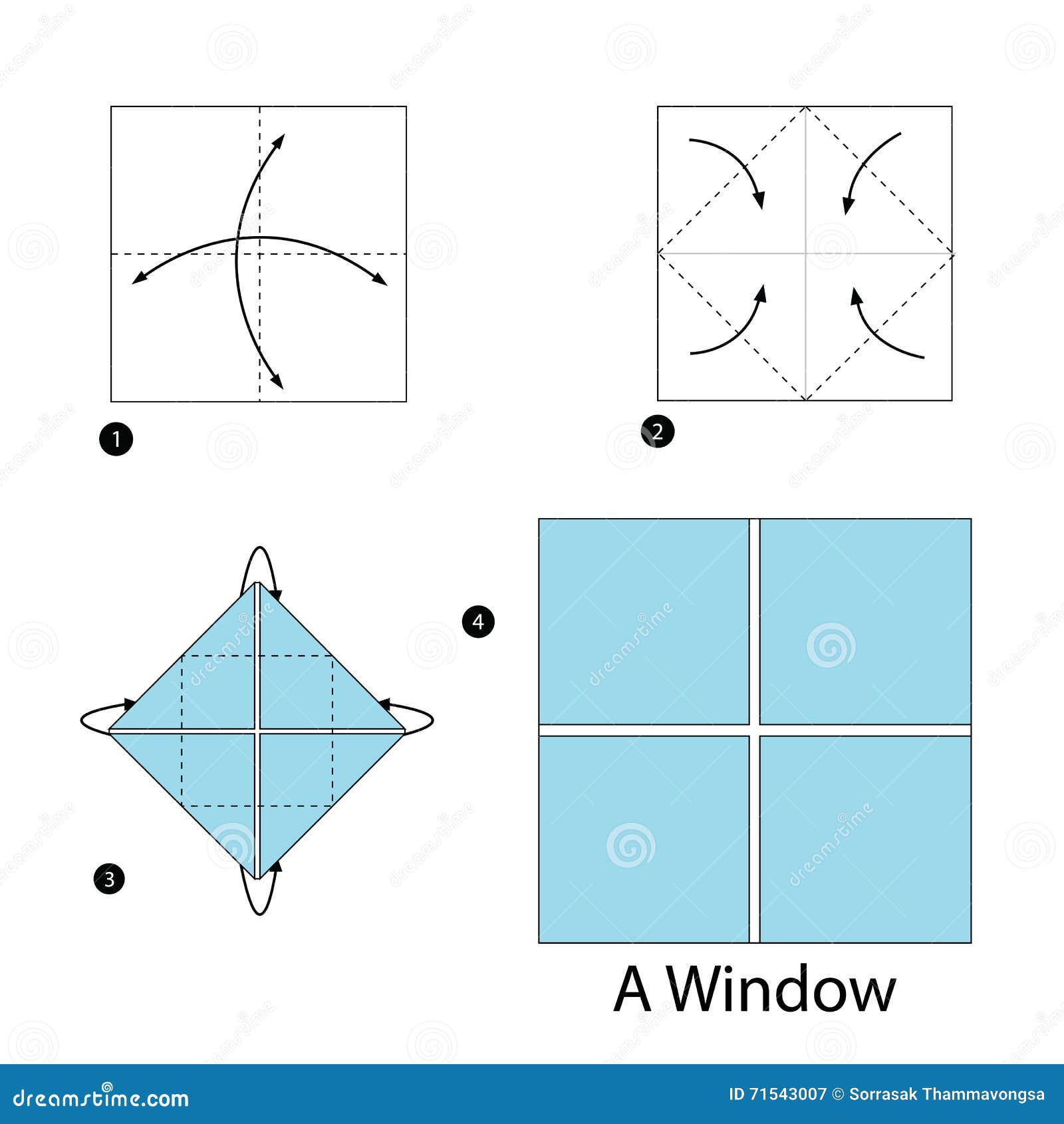 1

2

3

4

A Window

dreamstime.com

ID 71543007 © Sorrasak Thammavongsa