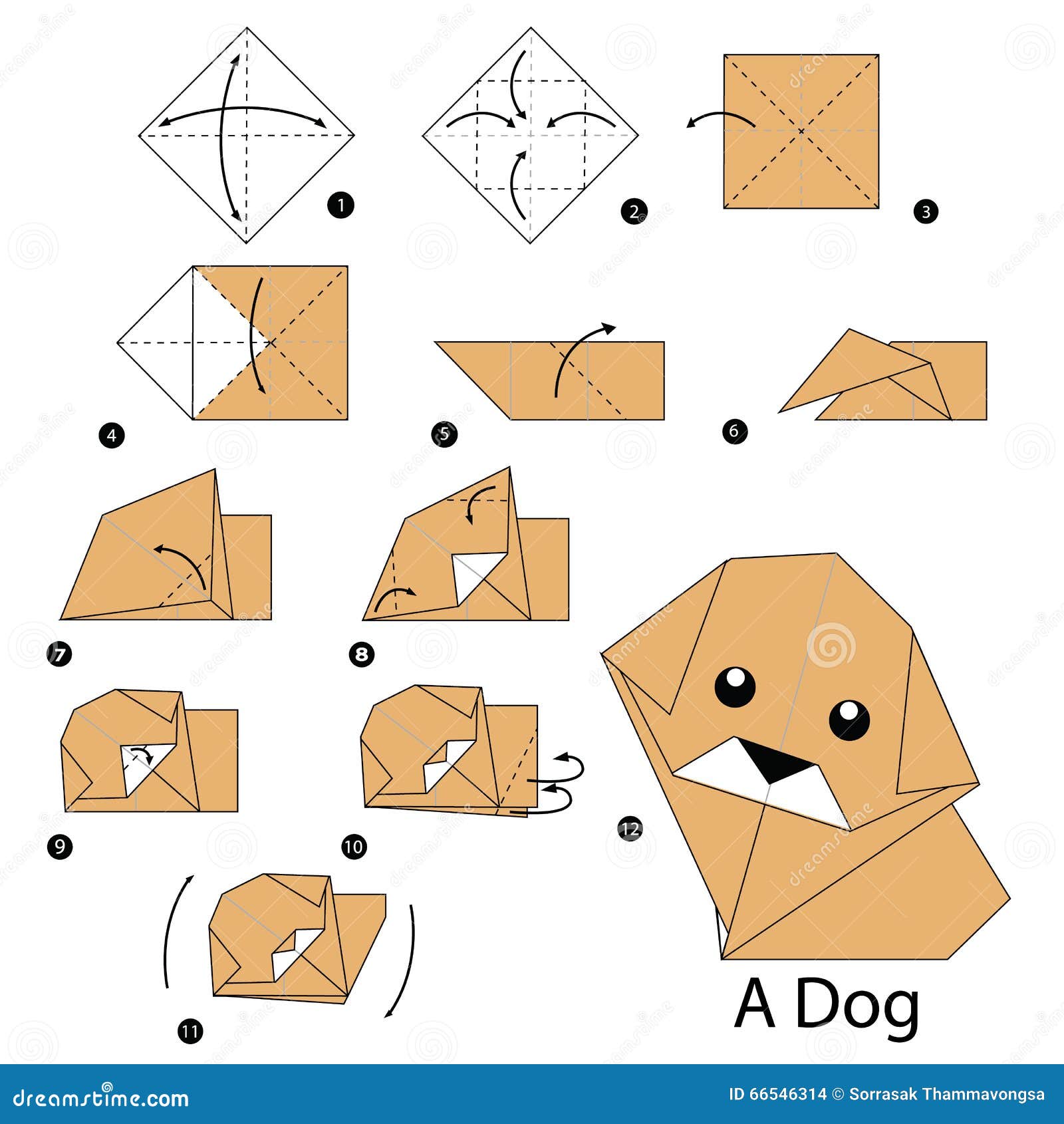 1

2

3

4

5

6

7

8

9

10

11

12

A Dog

dreamstime.com

ID 66546314 © Sorrasak Thammavongsa