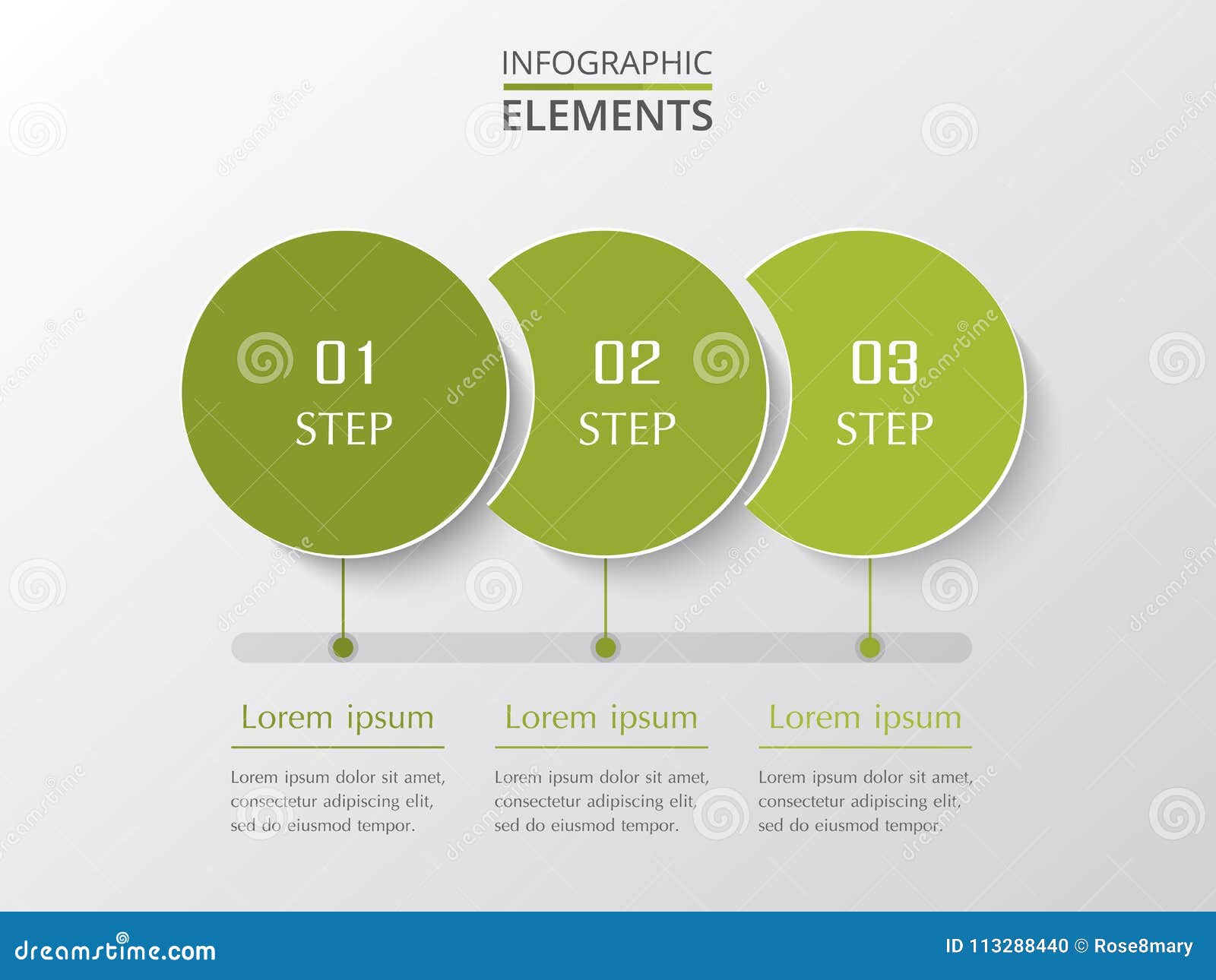 INFOGRAPHIC
ELEMENTS

01
STEP

02
STEP

03
STEP

Lorem ipsum

Lorem ipsum dolor sit amet, consectetur adipiscing elit, sed do eiusmod tempor.

Lorem ipsum

Lorem ipsum dolor sit amet, consectetur adipiscing elit, sed do eiusmod tempor.

Lorem ipsum

Lorem ipsum dolor sit amet, consectetur adipiscing elit, sed do eiusmod tempor.

dreamstime.com

ID 113288440 © Rose8mary