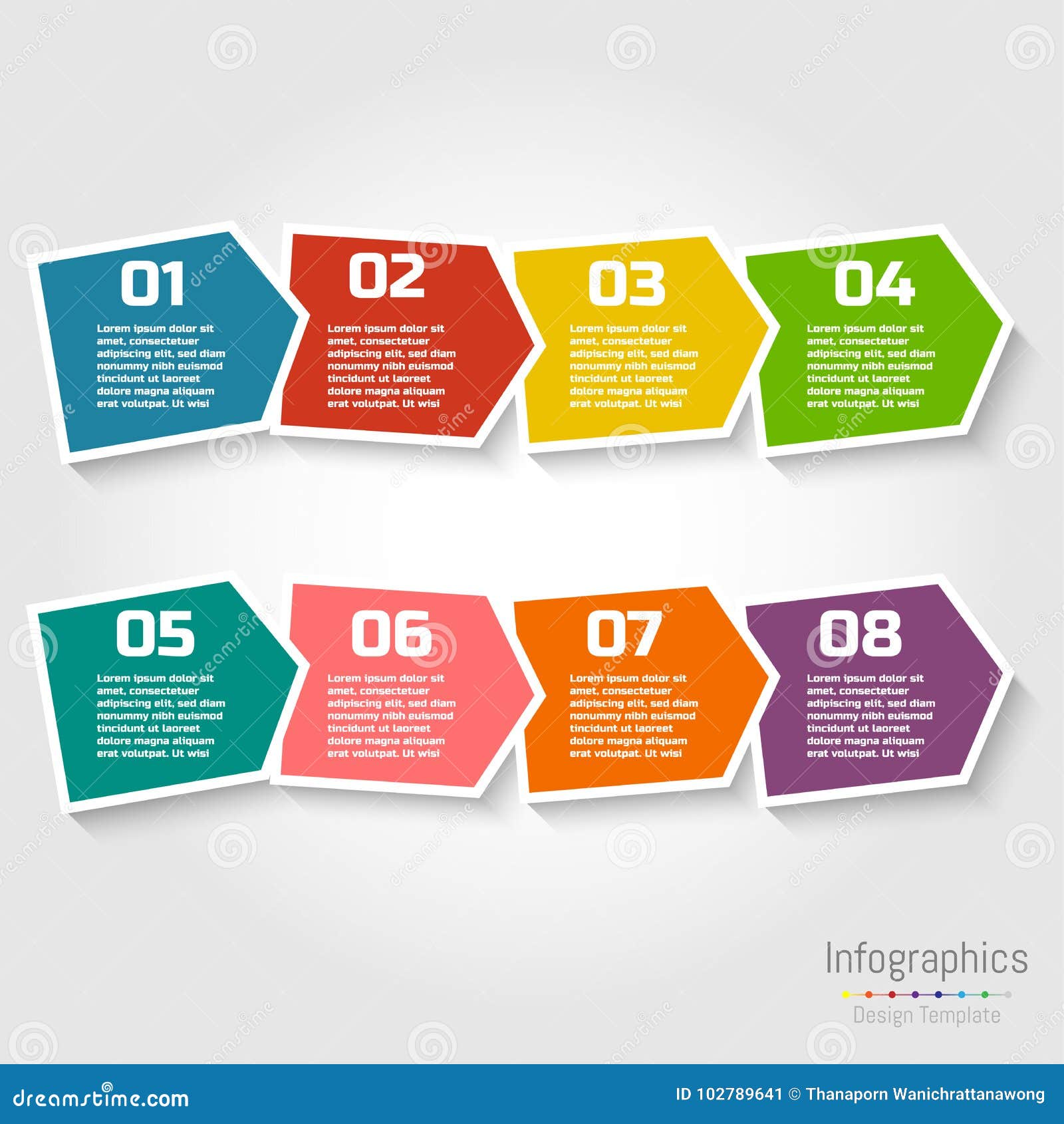 01

Lorem ipsum dolor sit amet, consectetuer adipiscing elit, sed diam nonummy nibh euismod tincidunt ut laoreet dolore magna aliquam erat volutpat. Ut wisi

02

Lorem ipsum dolor sit amet, consectetuer adipiscing elit, sed diam nonummy nibh euismod tincidunt ut laoreet dolore magna aliquam erat volutpat. Ut wisi

03

Lorem ipsum dolor sit amet, consectetuer adipiscing elit, sed diam nonummy nibh euismod tincidunt ut laoreet dolore magna aliquam erat volutpat. Ut wisi

04

Lorem ipsum dolor sit amet, consectetuer adipiscing elit, sed diam nonummy nibh euismod tincidunt ut laoreet dolore magna aliquam erat volutpat. Ut wisi

05

Lorem ipsum dolor sit amet, consectetuer adipiscing elit, sed diam nonummy nibh euismod tincidunt ut laoreet dolore magna aliquam erat volutpat. Ut wisi

06

Lorem ipsum dolor sit amet, consectetuer adipiscing elit, sed diam nonummy nibh euismod tincidunt ut laoreet dolore magna aliquam erat volutpat. Ut wisi

07

Lorem ipsum dolor sit amet, consectetuer adipiscing elit, sed diam nonummy nibh euismod tincidunt ut laoreet dolore magna aliquam erat volutpat. Ut wisi

08

Lorem ipsum dolor sit amet, consectetuer adipiscing elit, sed diam nonummy nibh euismod tincidunt ut laoreet dolore magna aliquam erat volutpat. Ut wisi

Infographics
Design Template

dreamstime.com
ID 102789641 © Thanaporn Wanichrattanawong