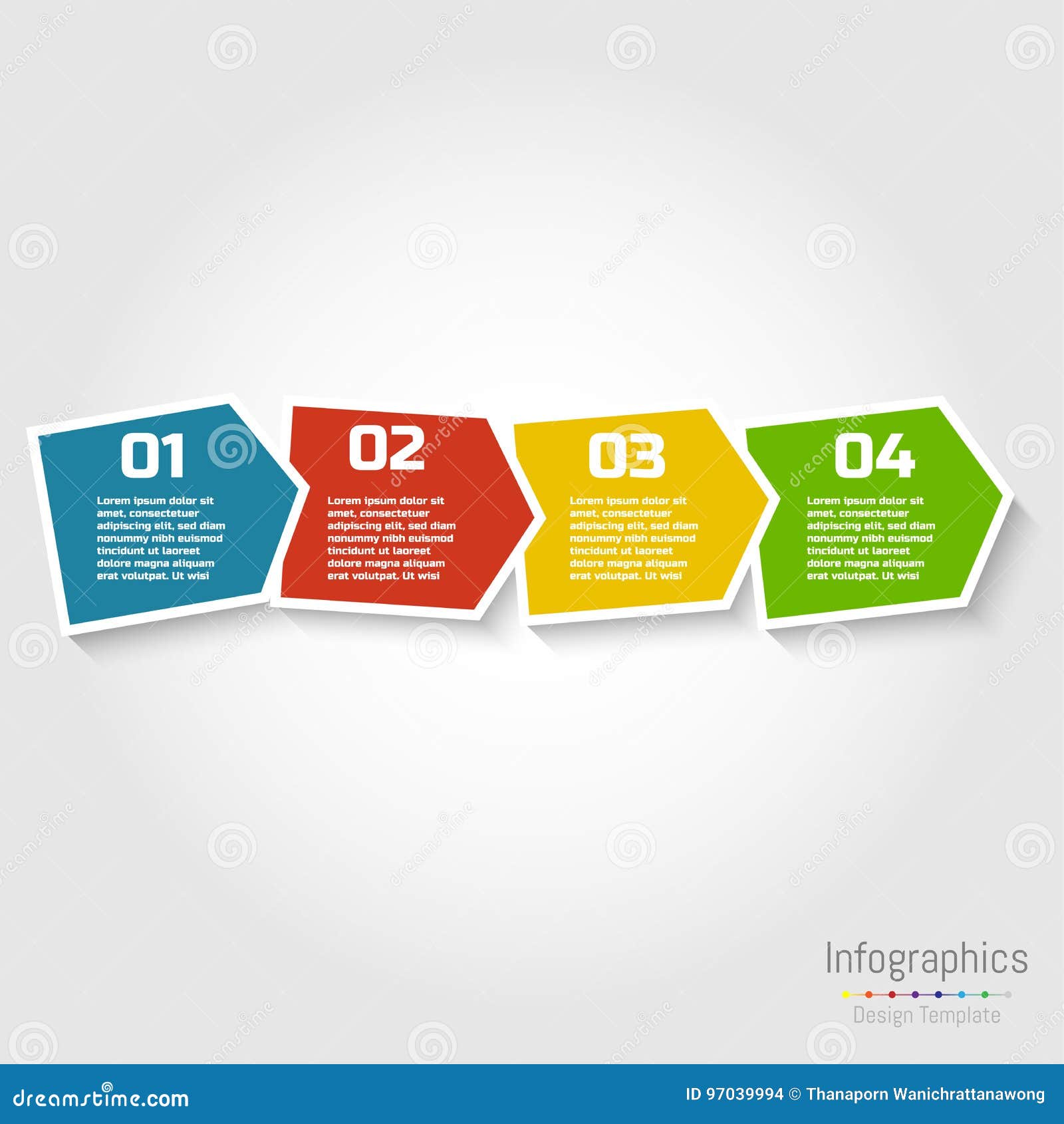 01

Lorem ipsum dolor sit amet, consectetuer adipiscing elit, sed diam nonummy nibh euismod tincidunt ut laoreet dolore magna aliquam erat volutpat. Ut wisi

02

Lorem ipsum dolor sit amet, consectetuer adipiscing elit, sed diam nonummy nibh euismod tincidunt ut laoreet dolore magna aliquam erat volutpat. Ut wisi

03

Lorem ipsum dolor sit amet, consectetuer adipiscing elit, sed diam nonummy nibh euismod tincidunt ut laoreet dolore magna aliquam erat volutpat. Ut wisi

04

Lorem ipsum dolor sit amet, consectetuer adipiscing elit, sed diam nonummy nibh euismod tincidunt ut laoreet dolore magna aliquam erat volutpat. Ut wisi

Infographics
Design Template

dreamstime.com
ID 97039994 © Thanaporn Wanichrattanawong