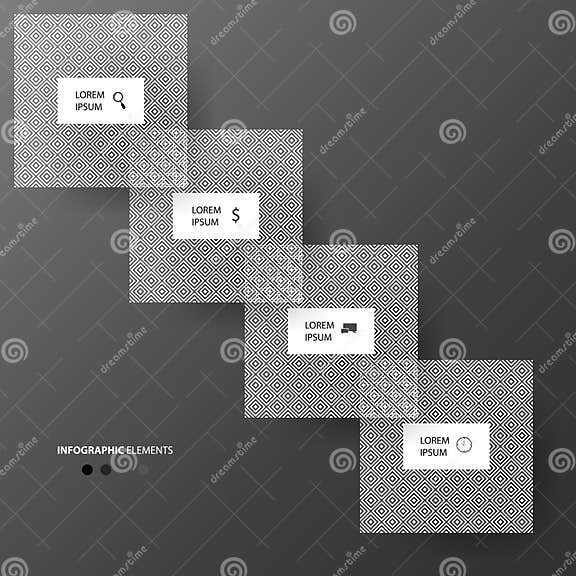 LOREM IPSUM

LOREM IPSUM $

LOREM IPSUM

LOREM IPSUM

INFOGRAPHIC ELEMENTS

dreamstime