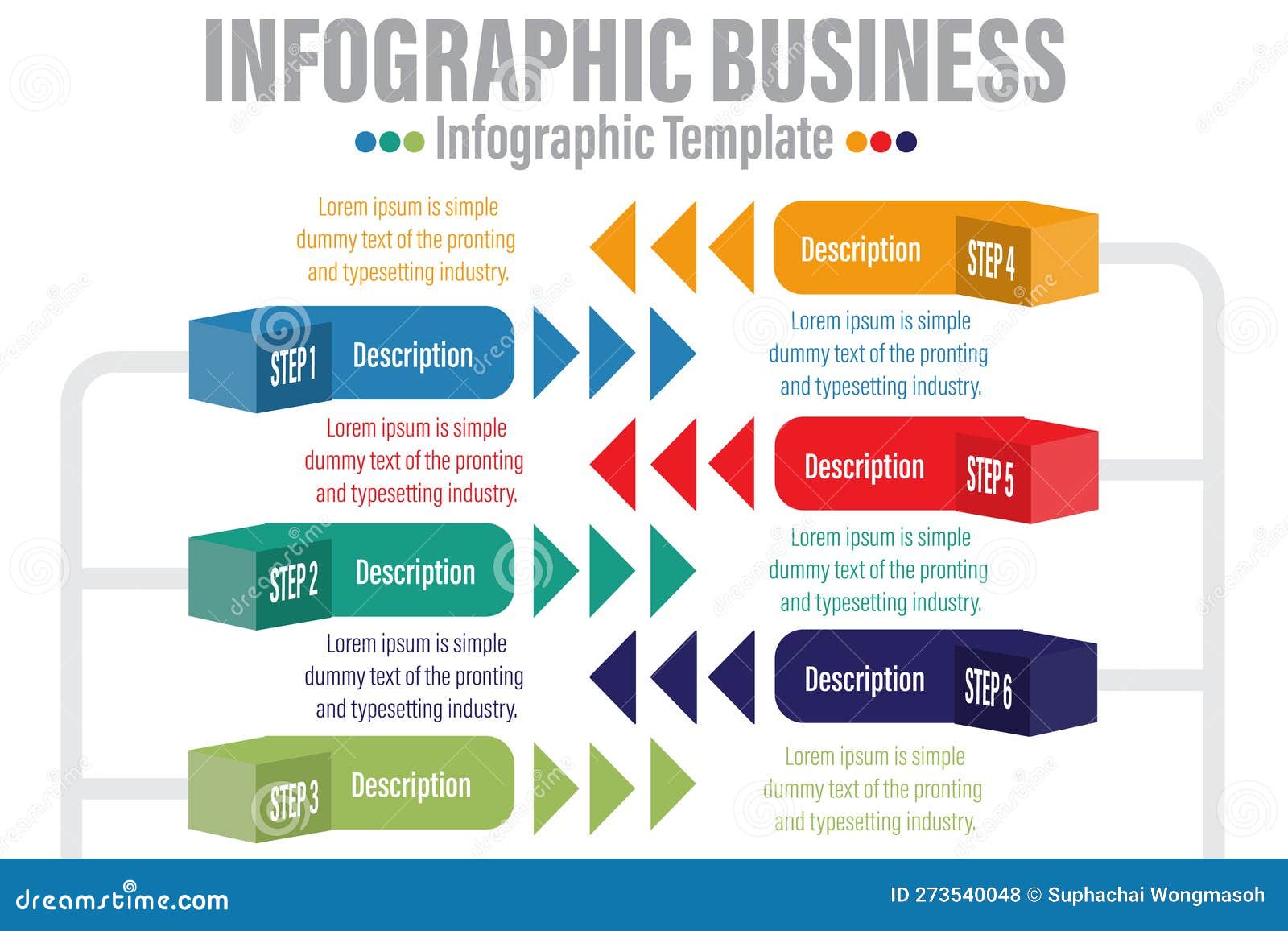 INFOGRAPHIC BUSINESS

Infographic Template

Lorem ipsum is simple dummy text of the pronting and typesetting industry.

Description STEP 4

STEP 1 Description

Lorem ipsum is simple dummy text of the pronting and typesetting industry.

Lorem ipsum is simple dummy text of the pronting and typesetting industry.

Description STEP 5

STEP 2 Description

Lorem ipsum is simple dummy text of the pronting and typesetting industry.

Lorem ipsum is simple dummy text of the pronting and typesetting industry.

Description STEP 6

STEP 3 Description

Lorem ipsum is simple dummy text of the pronting and typesetting industry.

dreamstime.com

ID 273540048 © Suphachai Wongmasoh