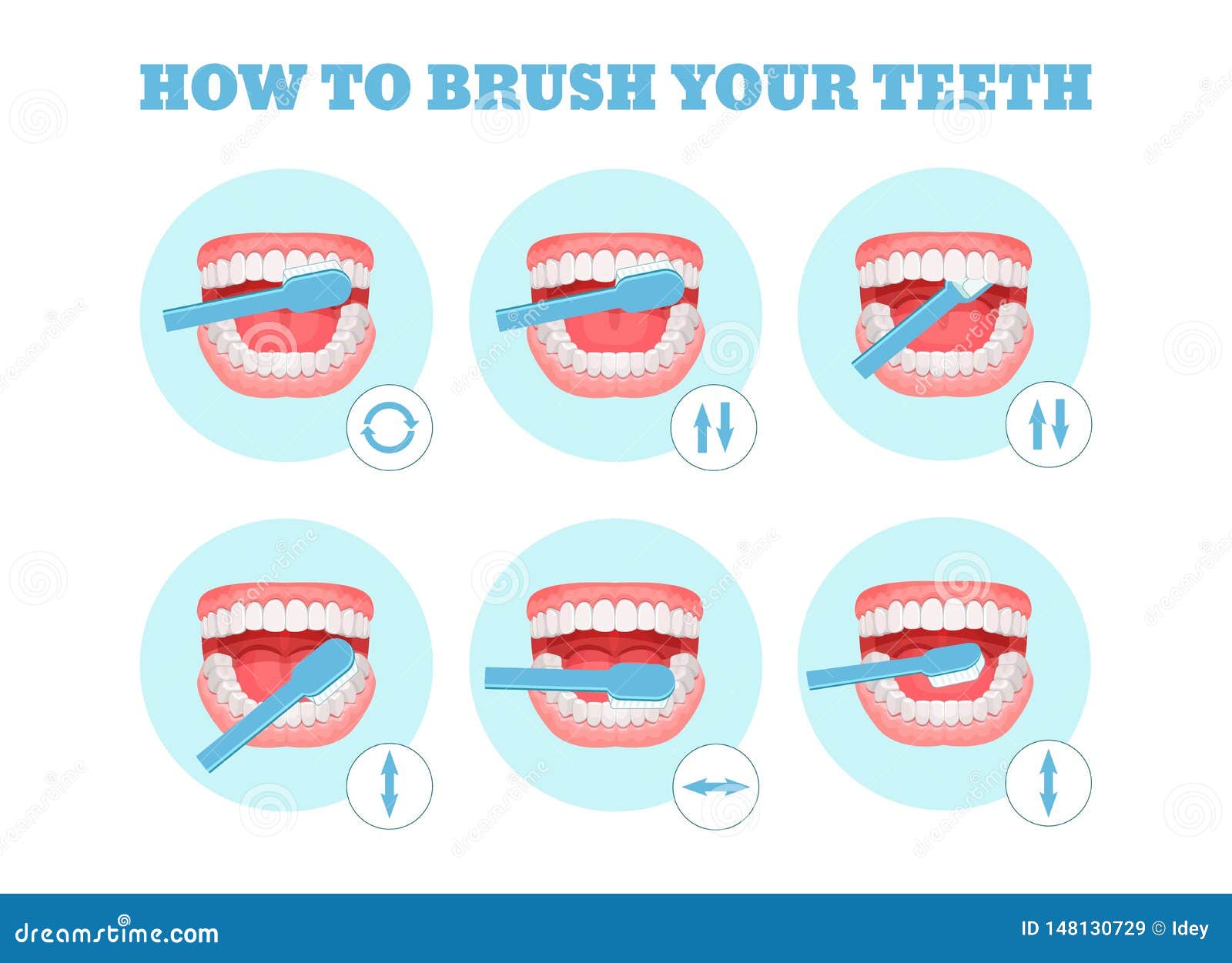 HOW TO BRUSH YOUR TEETH

dreamstime.com

ID 148130729 © Idey