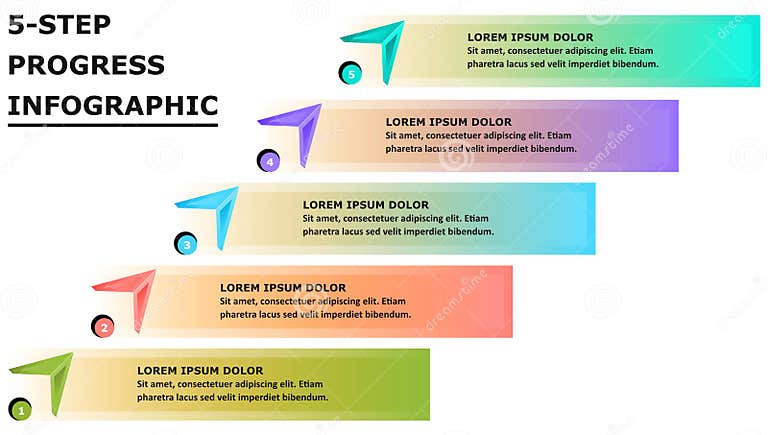 5-STEP
PROGRESS
INFOGRAPHIC

5
LOREM IPSUM DOLOR
Sit amet, consectetuer adipiscing elit. Etiam pharetra lacus sed velit imperdiet bibendum.

4
LOREM IPSUM DOLOR
Sit amet, consectetuer adipiscing elit. Etiam pharetra lacus sed velit imperdiet bibendum.

3
LOREM IPSUM DOLOR
Sit amet, consectetuer adipiscing elit. Etiam pharetra lacus sed velit imperdiet bibendum.

2
LOREM IPSUM DOLOR
Sit amet, consectetuer adipiscing elit. Etiam pharetra lacus sed velit imperdiet bibendum.

1
LOREM IPSUM DOLOR
Sit amet, consectetuer adipiscing elit. Etiam pharetra lacus sed velit imperdiet bibendum.

dreamstime