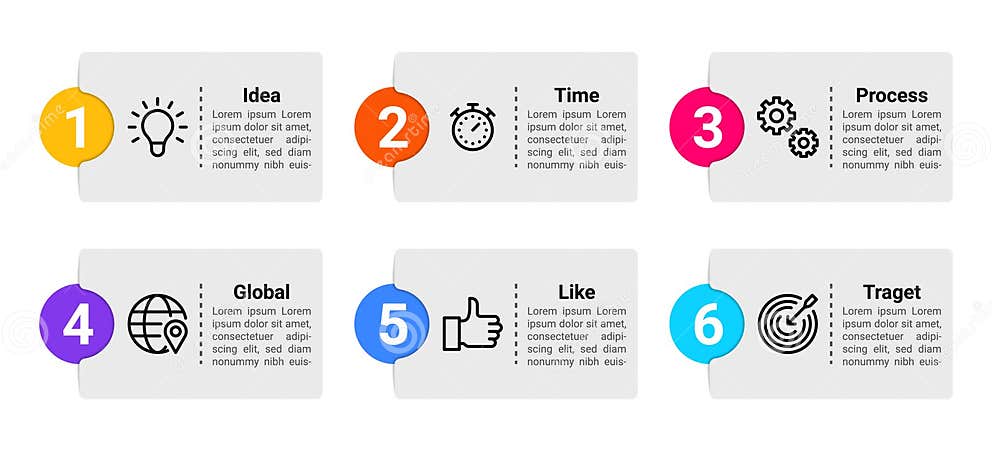 1

Idea

Lorem ipsum Lorem ipsum dolor sit amet, consectetuer adipiscing elit, sed diam nonummy nibh euis-

2

Time

Lorem ipsum Lorem ipsum dolor sit amet, consectetuer adipiscing elit, sed diam nonummy nibh euis-

3

Process

Lorem ipsum Lorem ipsum dolor sit amet, consectetuer adipiscing elit, sed diam nonummy nibh euis-

4

Global

Lorem ipsum Lorem ipsum dolor sit amet, consectetuer adipiscing elit, sed diam nonummy nibh euis-

5

Like

Lorem ipsum Lorem ipsum dolor sit amet, consectetuer adipiscing elit, sed diam nonummy nibh euis-

6

Traget

Lorem ipsum Lorem ipsum dolor sit amet, consectetuer adipiscing elit, sed diam nonummy nibh euis-