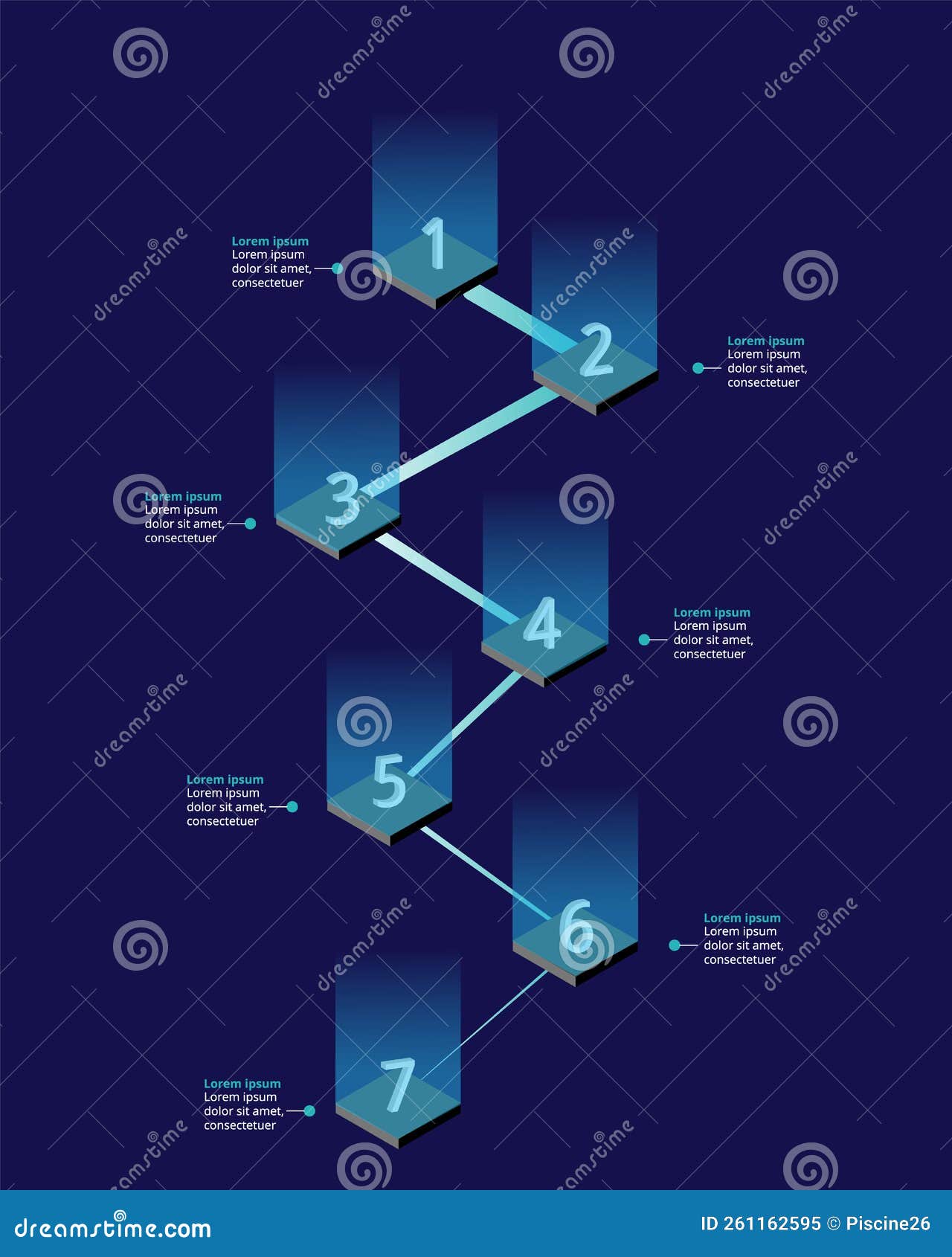 1

Lorem ipsum
Lorem ipsum dolor sit amet, consectetuer

2

Lorem ipsum
Lorem ipsum dolor sit amet, consectetuer

3

Lorem ipsum
Lorem ipsum dolor sit amet, consectetuer

4

Lorem ipsum
Lorem ipsum dolor sit amet, consectetuer

5

Lorem ipsum
Lorem ipsum dolor sit amet, consectetuer

6

Lorem ipsum
Lorem ipsum dolor sit amet, consectetuer

7

Lorem ipsum
Lorem ipsum dolor sit amet, consectetuer

dreamstime

dreamstime.com
ID 261162595 © Piscine26