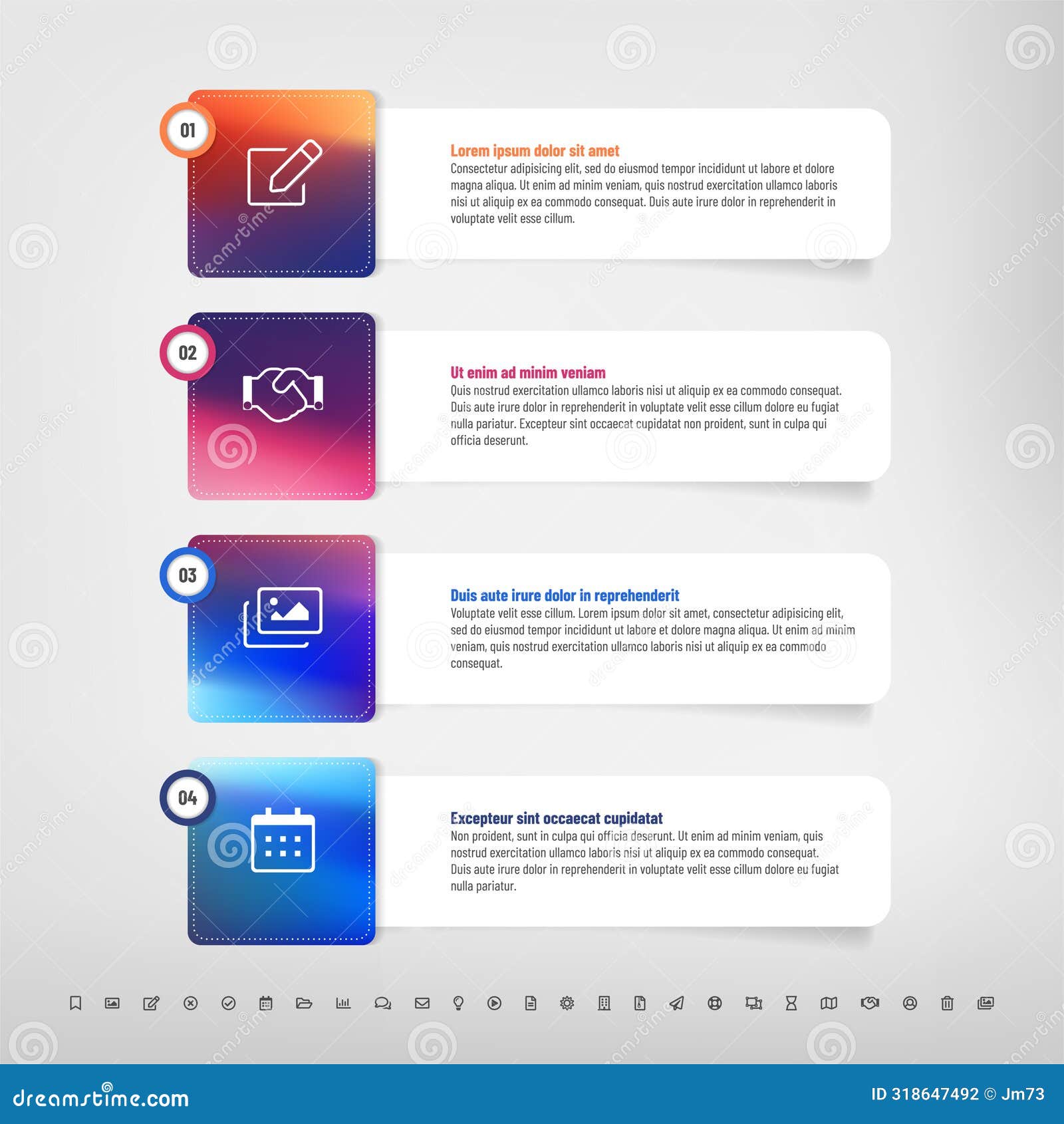 01

Lorem ipsum dolor sit amet
Consectetur adipisicing elit, sed do eiusmod tempor incididunt ut labore et dolore magna aliqua. Ut enim ad minim veniam, quis nostrud exercitation ullamco laboris nisi ut aliquip ex ea commodo consequat. Duis aute irure dolor in reprehenderit in voluptate velit esse cillum.

02

Ut enim ad minim veniam
Quis nostrud exercitation ullamco laboris nisi ut aliquip ex ea commodo consequat. Duis aute irure dolor in reprehenderit in voluptate velit esse cillum dolore eu fugiat nulla pariatur. Excepteur sint occaecat cupidatat non proident, sunt in culpa qui officia deserunt.

03

Duis aute irure dolor in reprehenderit
Voluptate velit esse cillum. Lorem ipsum dolor sit amet, consectetur adipisicing elit, sed do eiusmod tempor incididunt ut labore et dolore magna aliqua. Ut enim ad minim veniam, quis nostrud exercitation ullamco laboris nisi ut aliquip ex ea commodo consequat.

04

Excepteur sint occaecat cupidatat
Non proident, sunt in culpa qui officia deserunt. Ut enim ad minim veniam, quis nostrud exercitation ullamco laboris nisi ut aliquip ex ea commodo consequat. Duis aute irure dolor in reprehenderit in voluptate velit esse cillum dolore eu fugiat nulla pariatur.

dreamstime.com
ID 318647492 © Jm73