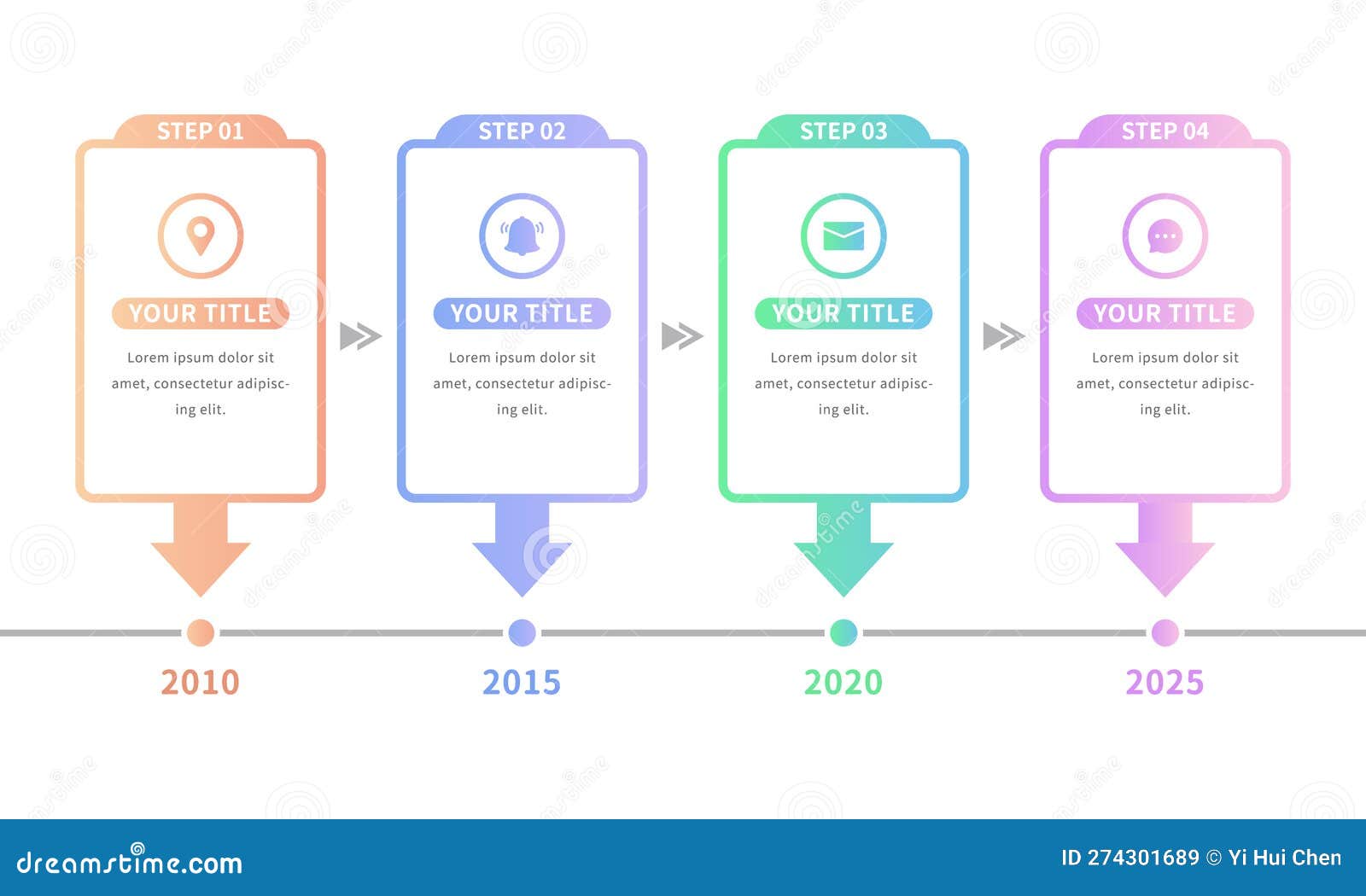 STEP 01

YOUR TITLE

Lorem ipsum dolor sit amet, consectetur adipiscing elit.

2010

STEP 02

YOUR TITLE

Lorem ipsum dolor sit amet, consectetur adipiscing elit.

2015

STEP 03

YOUR TITLE

Lorem ipsum dolor sit amet, consectetur adipiscing elit.

2020

STEP 04

YOUR TITLE

Lorem ipsum dolor sit amet, consectetur adipiscing elit.

2025

dreamstime.com

ID 274301689 © Yi Hui Chen