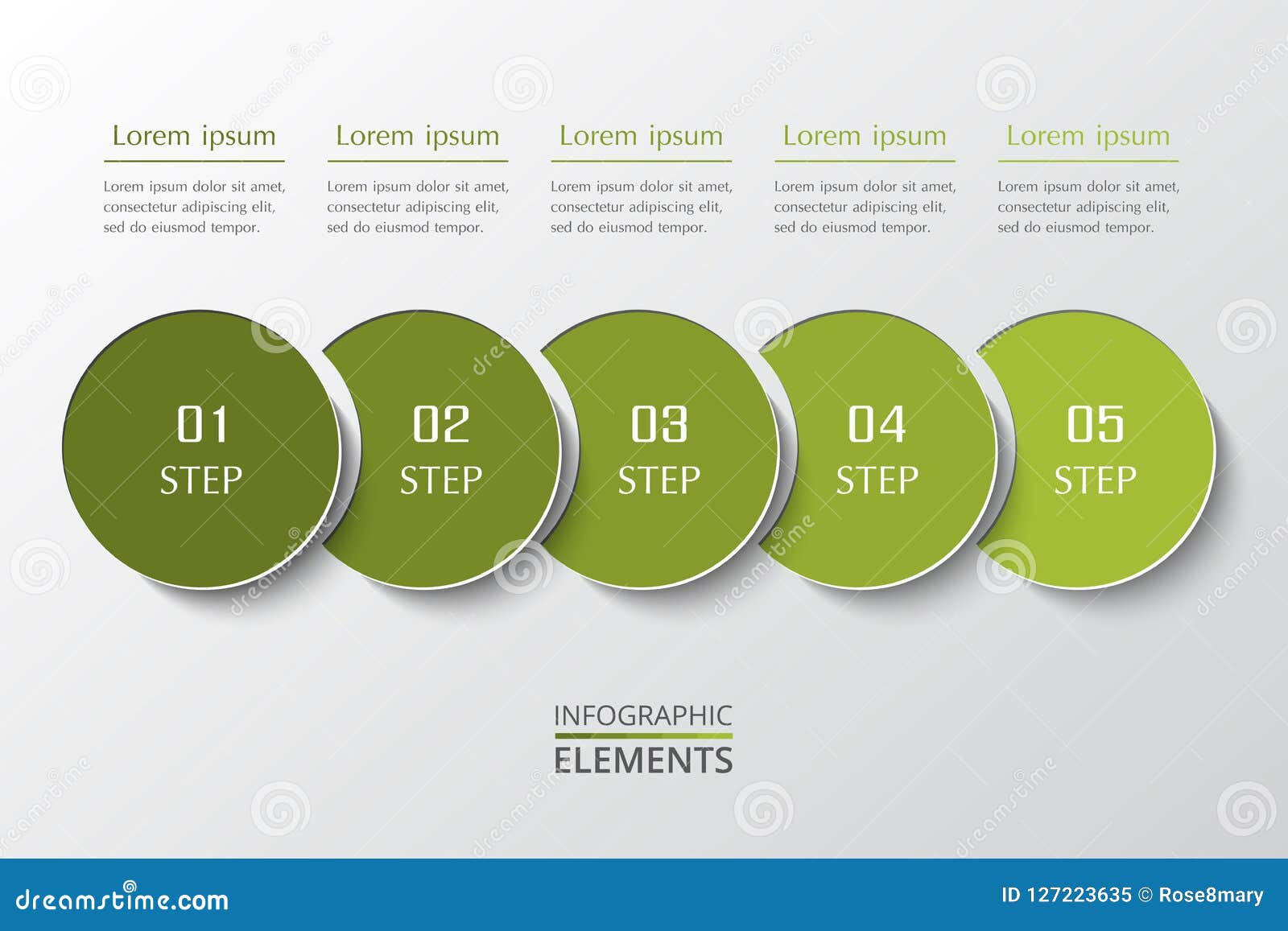 Lorem ipsum

Lorem ipsum dolor sit amet, consectetur adipiscing elit, sed do eiusmod tempor.

Lorem ipsum

Lorem ipsum dolor sit amet, consectetur adipiscing elit, sed do eiusmod tempor.

Lorem ipsum

Lorem ipsum dolor sit amet, consectetur adipiscing elit, sed do eiusmod tempor.

Lorem ipsum

Lorem ipsum dolor sit amet, consectetur adipiscing elit, sed do eiusmod tempor.

Lorem ipsum

Lorem ipsum dolor sit amet, consectetur adipiscing elit, sed do eiusmod tempor.

01 STEP

02 STEP

03 STEP

04 STEP

05 STEP

INFOGRAPHIC
ELEMENTS

dreamstime.com

ID 127223635 © Rose8mary