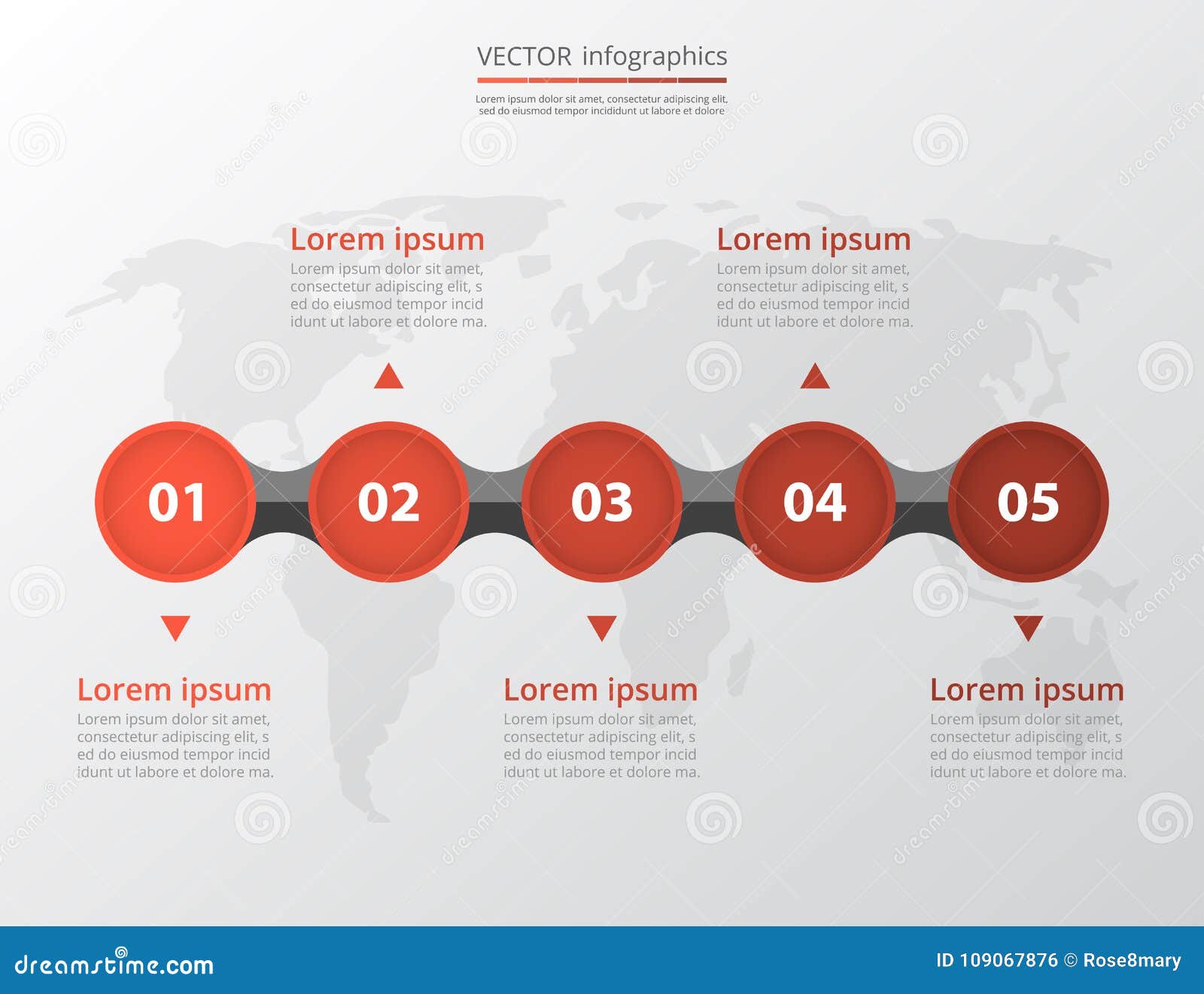 VECTOR infographics

Lorem ipsum dolor sit amet, consectetur adipiscing elit, sed do eiusmod tempor incididunt ut labore et dolore

Lorem ipsum
Lorem ipsum dolor sit amet, consectetur adipiscing elit, s ed do eiusmod tempor incid idunt ut labore et dolore ma.

Lorem ipsum
Lorem ipsum dolor sit amet, consectetur adipiscing elit, s ed do eiusmod tempor incid idunt ut labore et dolore ma.

01 02 03 04 05

Lorem ipsum
Lorem ipsum dolor sit amet, consectetur adipiscing elit, s ed do eiusmod tempor incid idunt ut labore et dolore ma.

Lorem ipsum
Lorem ipsum dolor sit amet, consectetur adipiscing elit, s ed do eiusmod tempor incid idunt ut labore et dolore ma.

Lorem ipsum
Lorem ipsum dolor sit amet, consectetur adipiscing elit, s ed do eiusmod tempor incid idunt ut labore et dolore ma.

dreamstime.com

ID 109067876 © Rose8mary