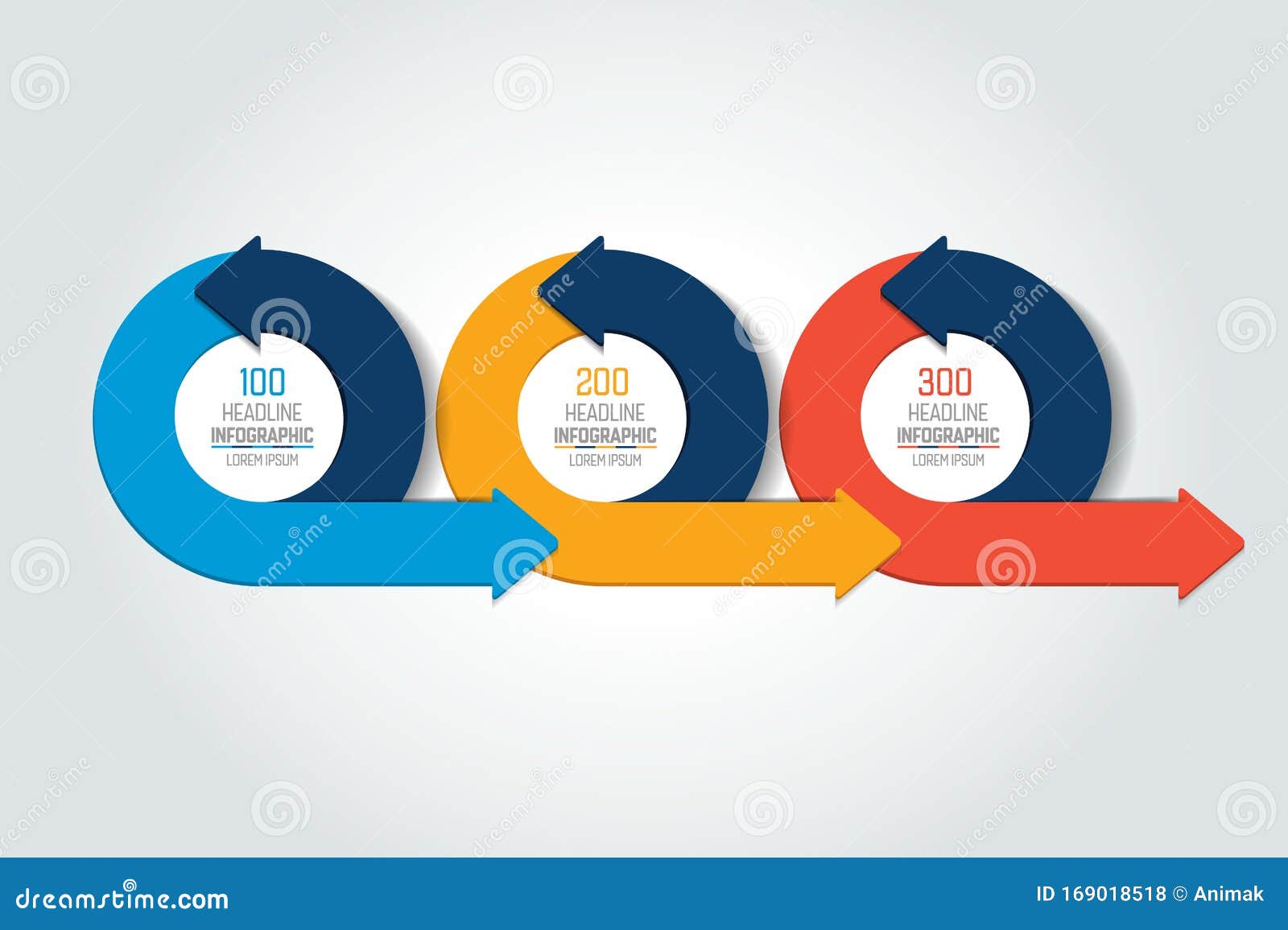 100
HEADLINE
INFOGRAPHIC
LOREM IPSUM

200
HEADLINE
INFOGRAPHIC
LOREM IPSUM

300
HEADLINE
INFOGRAPHIC
LOREM IPSUM

dreamstime.com
ID 169018518 © Animak