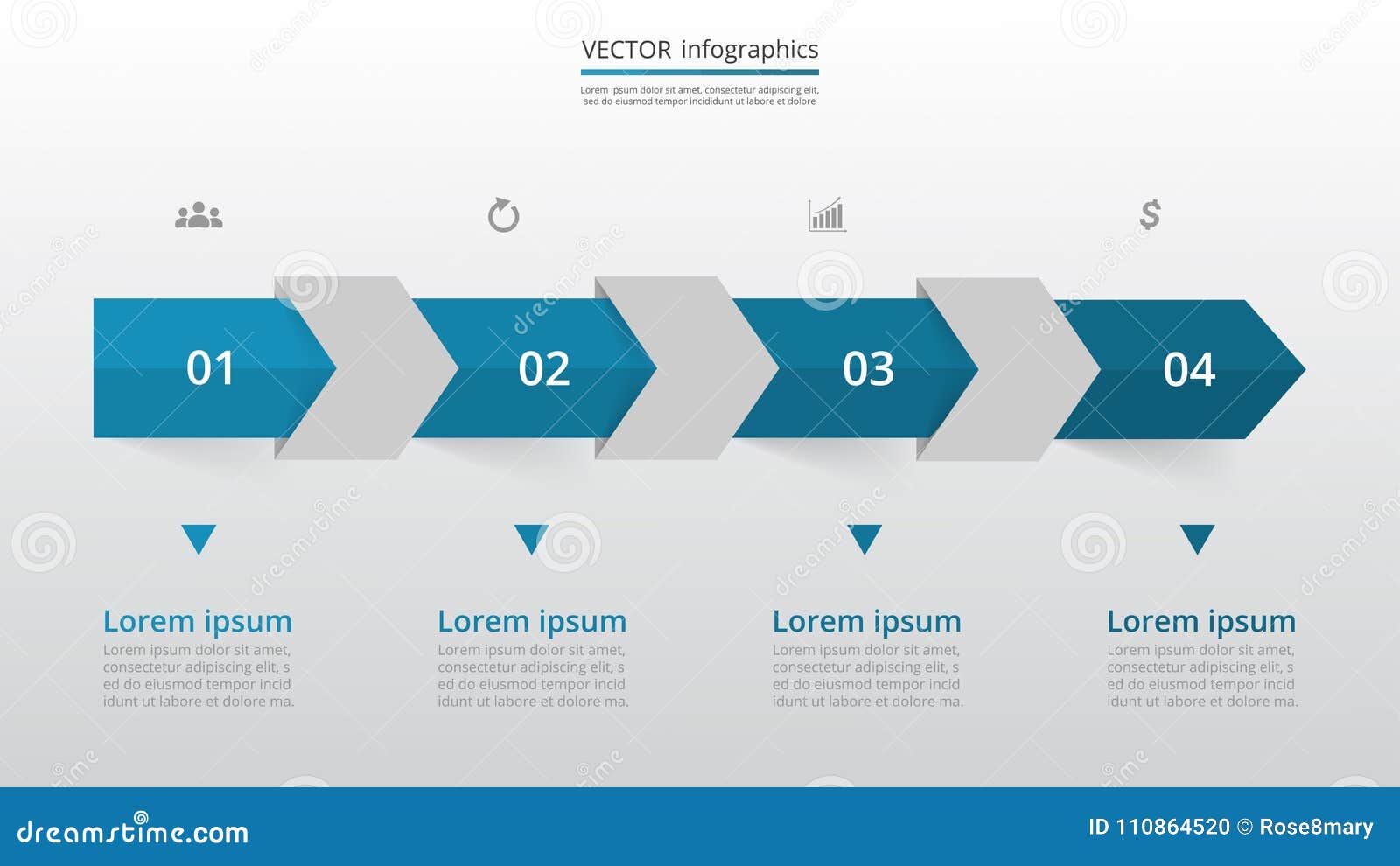 VECTOR infographics

Lorem ipsum dolor sit amet, consectetur adipiscing elit, sed do eiusmod tempor incididunt ut labore et dolore

$

01

02

03

04

Lorem ipsum
Lorem ipsum dolor sit amet, consectetur adipiscing elit, s ed do eiusmod tempor incid idunt ut labore et dolore ma.

Lorem ipsum
Lorem ipsum dolor sit amet, consectetur adipiscing elit, s ed do eiusmod tempor incid idunt ut labore et dolore ma.

Lorem ipsum
Lorem ipsum dolor sit amet, consectetur adipiscing elit, s ed do eiusmod tempor incid idunt ut labore et dolore ma.

Lorem ipsum
Lorem ipsum dolor sit amet, consectetur adipiscing elit, s ed do eiusmod tempor incid idunt ut labore et dolore ma.

dreamstime.com

ID 110864520 © Rose8mary