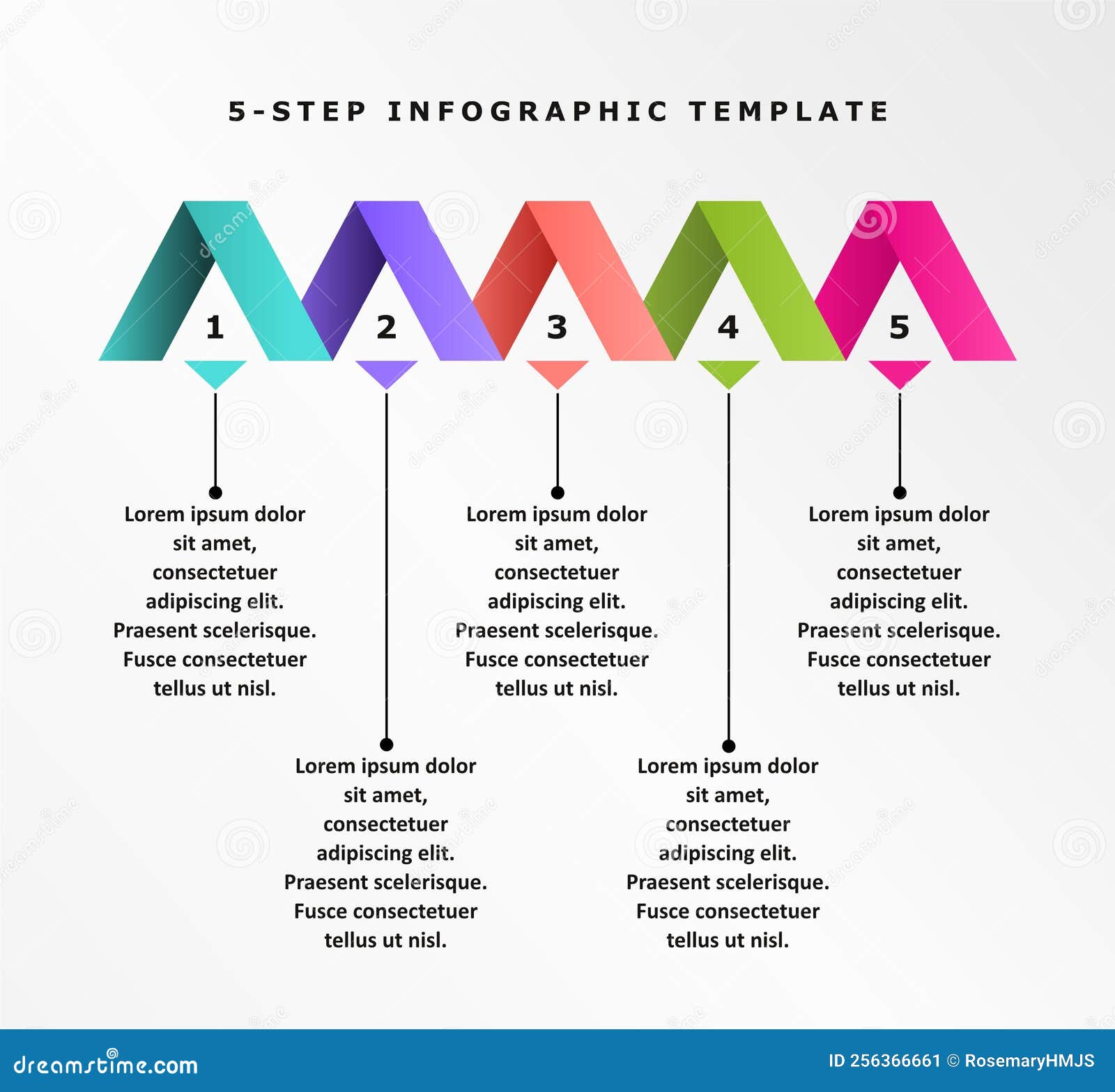 5-STEP INFOGRAPHIC TEMPLATE

1

2

3

4

5

Lorem ipsum dolor sit amet, consectetuer adipiscing elit. Praesent scelerisque. Fusce consectetuer tellus ut nisl.

Lorem ipsum dolor sit amet, consectetuer adipiscing elit. Praesent scelerisque. Fusce consectetuer tellus ut nisl.

Lorem ipsum dolor sit amet, consectetuer adipiscing elit. Praesent scelerisque. Fusce consectetuer tellus ut nisl.

Lorem ipsum dolor sit amet, consectetuer adipiscing elit. Praesent scelerisque. Fusce consectetuer tellus ut nisl.

Lorem ipsum dolor sit amet, consectetuer adipiscing elit. Praesent scelerisque. Fusce consectetuer tellus ut nisl.

dreamstime.com

ID 256366661 © RosemaryHMJS