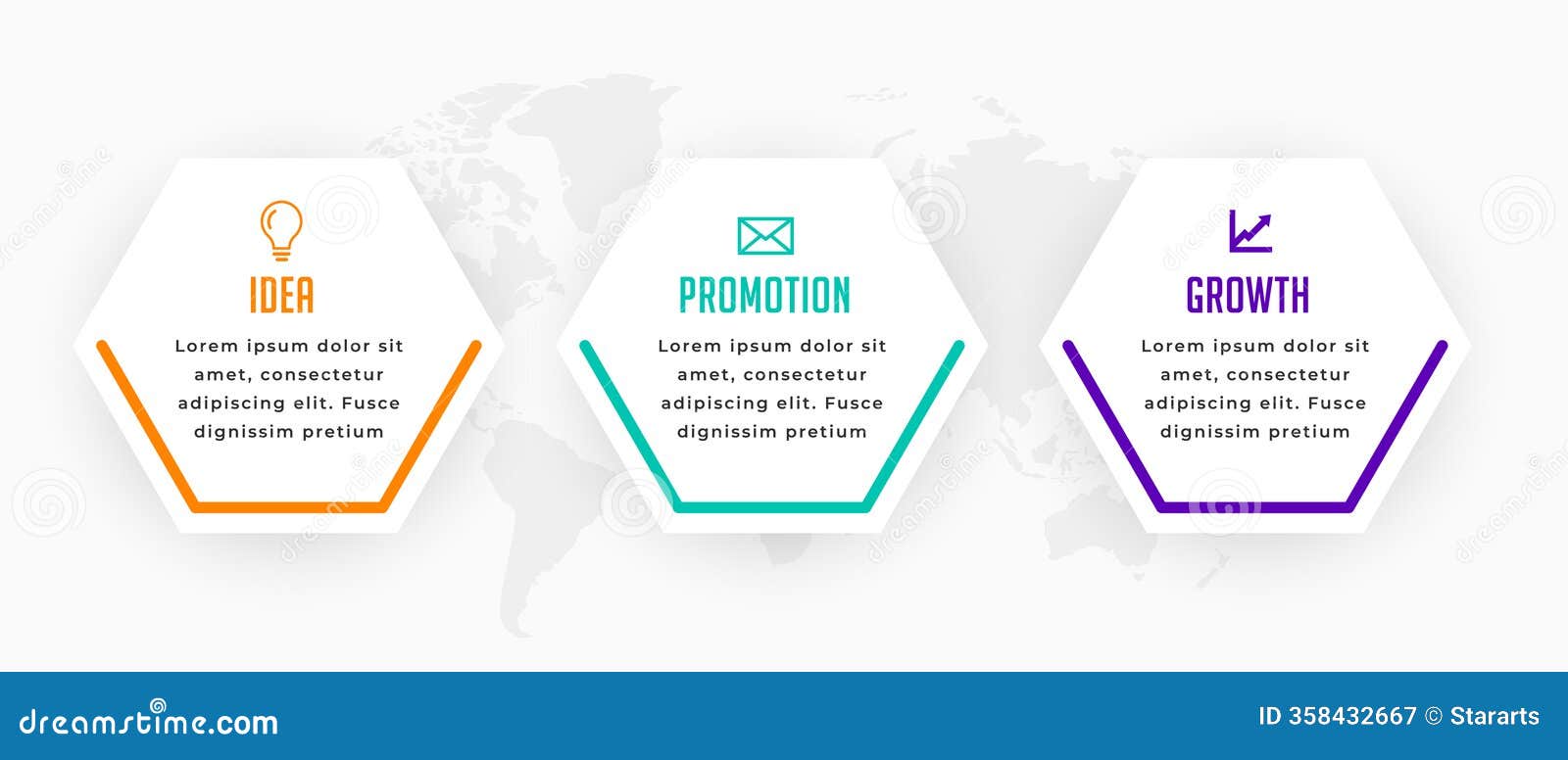 IDEA

Lorem ipsum dolor sit amet, consectetur adipiscing elit. Fusce dignissim pretium

PROMOTION

Lorem ipsum dolor sit amet, consectetur adipiscing elit. Fusce dignissim pretium

GROWTH

Lorem ipsum dolor sit amet, consectetur adipiscing elit. Fusce dignissim pretium

dreamstime.com

ID 358432667 © Stararts