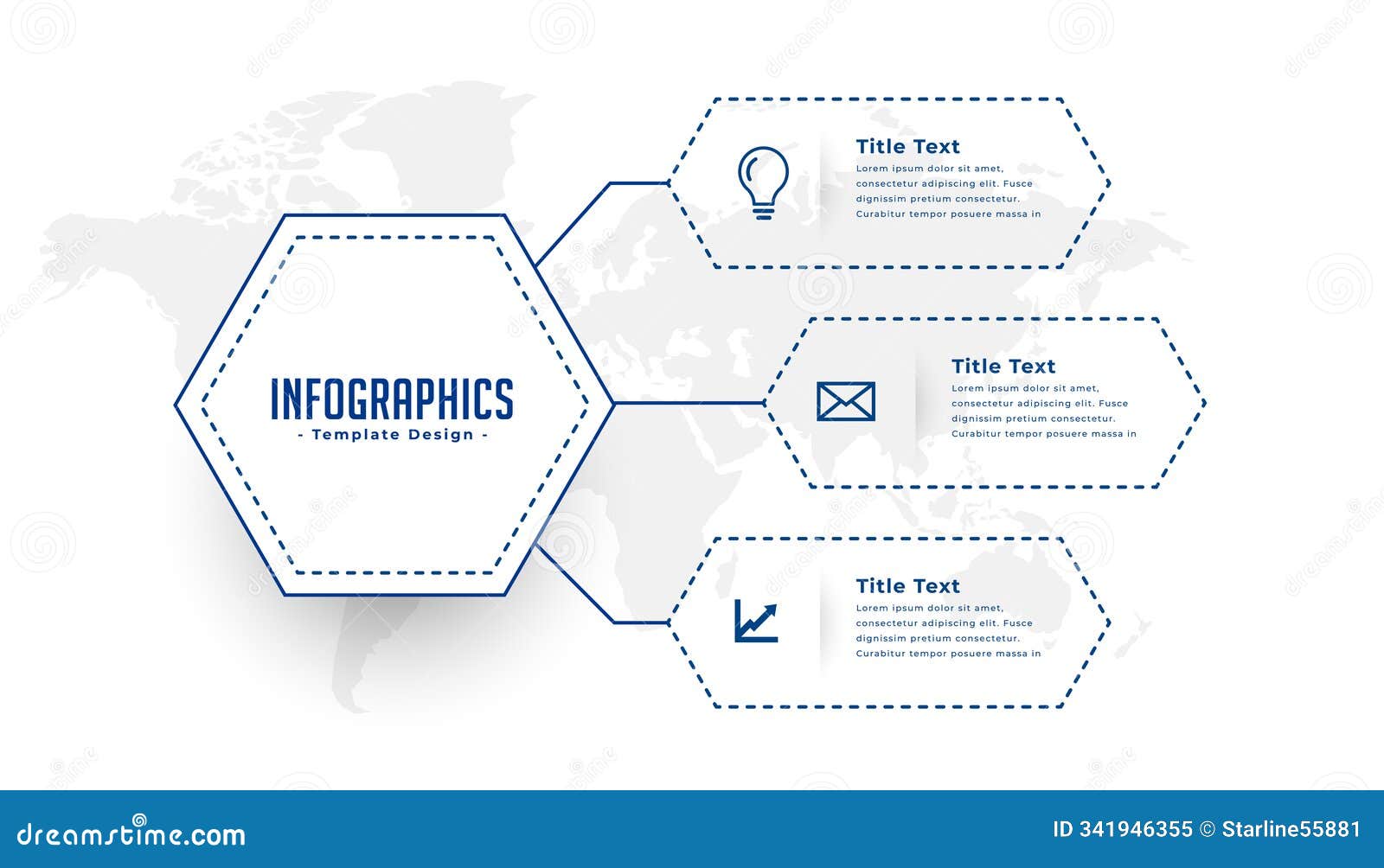 INFOGRAPHICS
- Template Design -

Title Text
Lorem ipsum dolor sit amet, consectetur adipiscing elit. Fusce dignissim pretium consectetur. Curabitur tempor posuere massa in

Title Text
Lorem ipsum dolor sit amet, consectetur adipiscing elit. Fusce dignissim pretium consectetur. Curabitur tempor posuere massa in

Title Text
Lorem ipsum dolor sit amet, consectetur adipiscing elit. Fusce dignissim pretium consectetur. Curabitur tempor posuere massa in

dreamstime.com

ID 341946355 © Starline55881