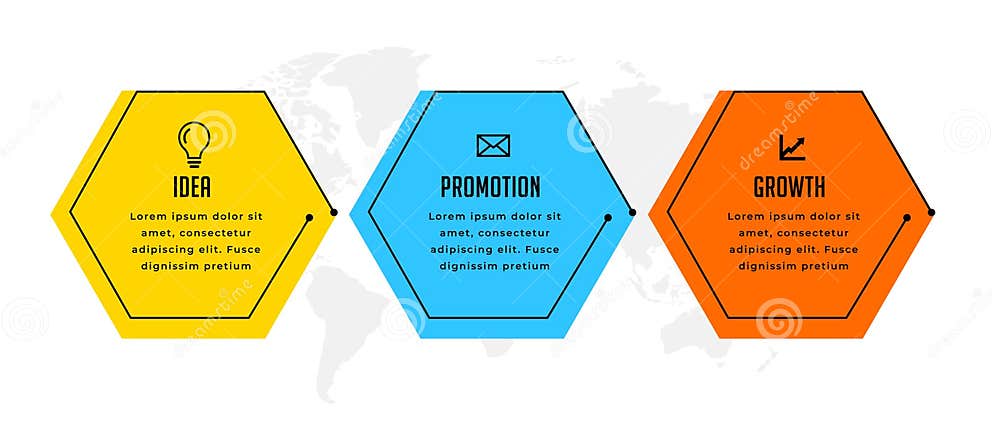 IDEA

Lorem ipsum dolor sit amet, consectetur adipiscing elit. Fusce dignissim pretium

PROMOTION

Lorem ipsum dolor sit amet, consectetur adipiscing elit. Fusce dignissim pretium

GROWTH

Lorem ipsum dolor sit amet, consectetur adipiscing elit. Fusce dignissim pretium

dreamstime