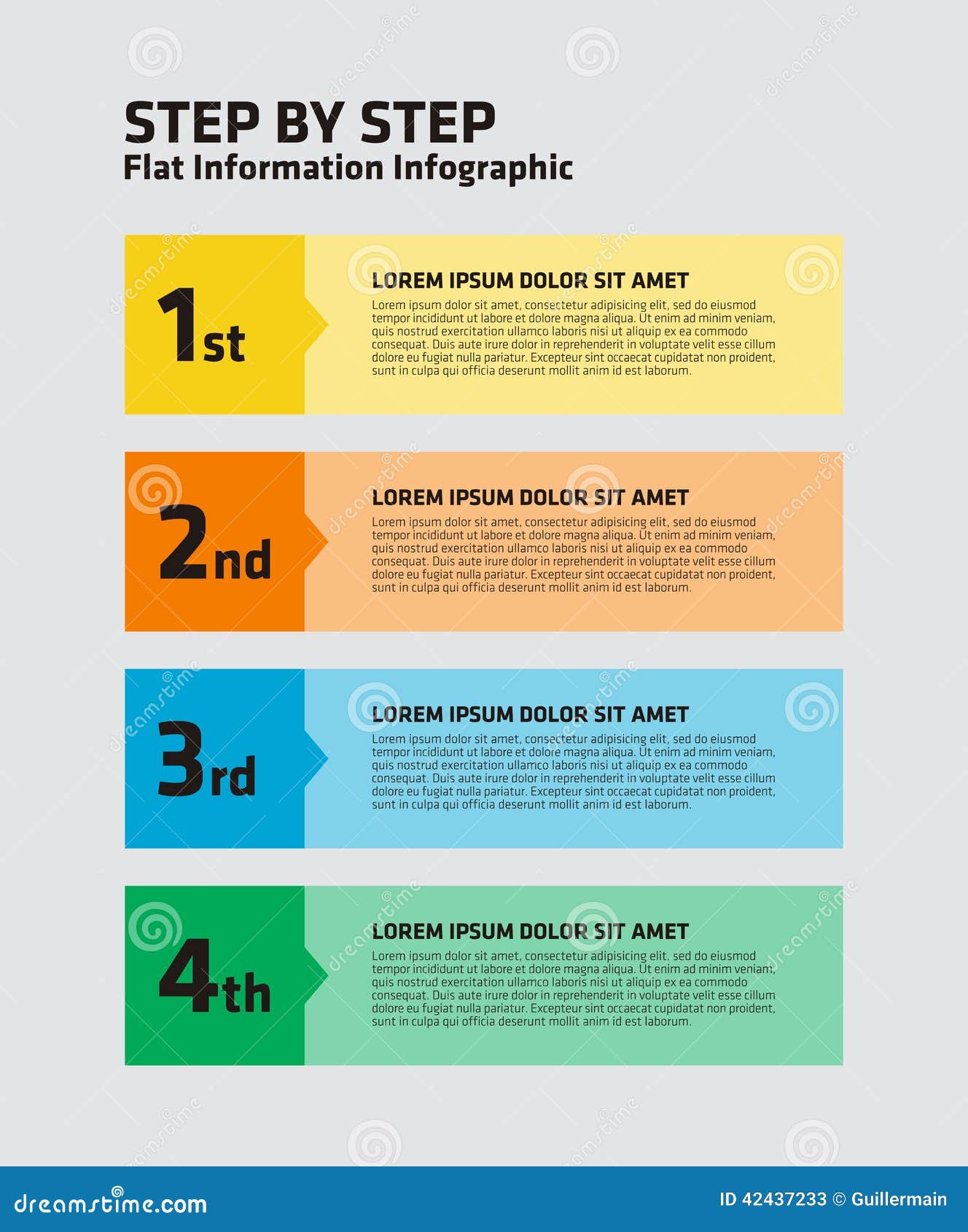 STEP BY STEP
Flat Information Infographic

1st

LOREM IPSUM DOLOR SIT AMET
Lorem ipsum dolor sit amet, consectetur adipisicing elit, sed do eiusmod tempor incididunt ut labore et dolore magna aliqua. Ut enim ad minim veniam, quis nostrud exercitation ullamco laboris nisi ut aliquip ex ea commodo consequat. Duis aute irure dolor in reprehenderit in voluptate velit esse cillum dolore eu fugiat nulla pariatur. Excepteur sint occaecat cupidatat non proident, sunt in culpa qui officia deserunt mollit anim id est laborum.

2nd

LOREM IPSUM DOLOR SIT AMET
Lorem ipsum dolor sit amet, consectetur adipisicing elit, sed do eiusmod tempor incididunt ut labore et dolore magna aliqua. Ut enim ad minim veniam, quis nostrud exercitation ullamco laboris nisi ut aliquip ex ea commodo consequat. Duis aute irure dolor in reprehenderit in voluptate velit esse cillum dolore eu fugiat nulla pariatur. Excepteur sint occaecat cupidatat non proident, sunt in culpa qui officia deserunt mollit anim id est laborum.

3rd

LOREM IPSUM DOLOR SIT AMET
Lorem ipsum dolor sit amet, consectetur adipisicing elit, sed do eiusmod tempor incididunt ut labore et dolore magna aliqua. Ut enim ad minim veniam, quis nostrud exercitation ullamco laboris nisi ut aliquip ex ea commodo consequat. Duis aute irure dolor in reprehenderit in voluptate velit esse cillum dolore eu fugiat nulla pariatur. Excepteur sint occaecat cupidatat non proident, sunt in culpa qui officia deserunt mollit anim id est laborum.

4th

LOREM IPSUM DOLOR SIT AMET
Lorem ipsum dolor sit amet, consectetur adipisicing elit, sed do eiusmod tempor incididunt ut labore et dolore magna aliqua. Ut enim ad minim veniam, quis nostrud exercitation ullamco laboris nisi ut aliquip ex ea commodo consequat. Duis aute irure dolor in reprehenderit in voluptate velit esse cillum dolore eu fugiat nulla pariatur. Excepteur sint occaecat cupidatat non proident, sunt in culpa qui officia deserunt mollit anim id est laborum.

dreamstime.com
ID 42437233 © Guillermain