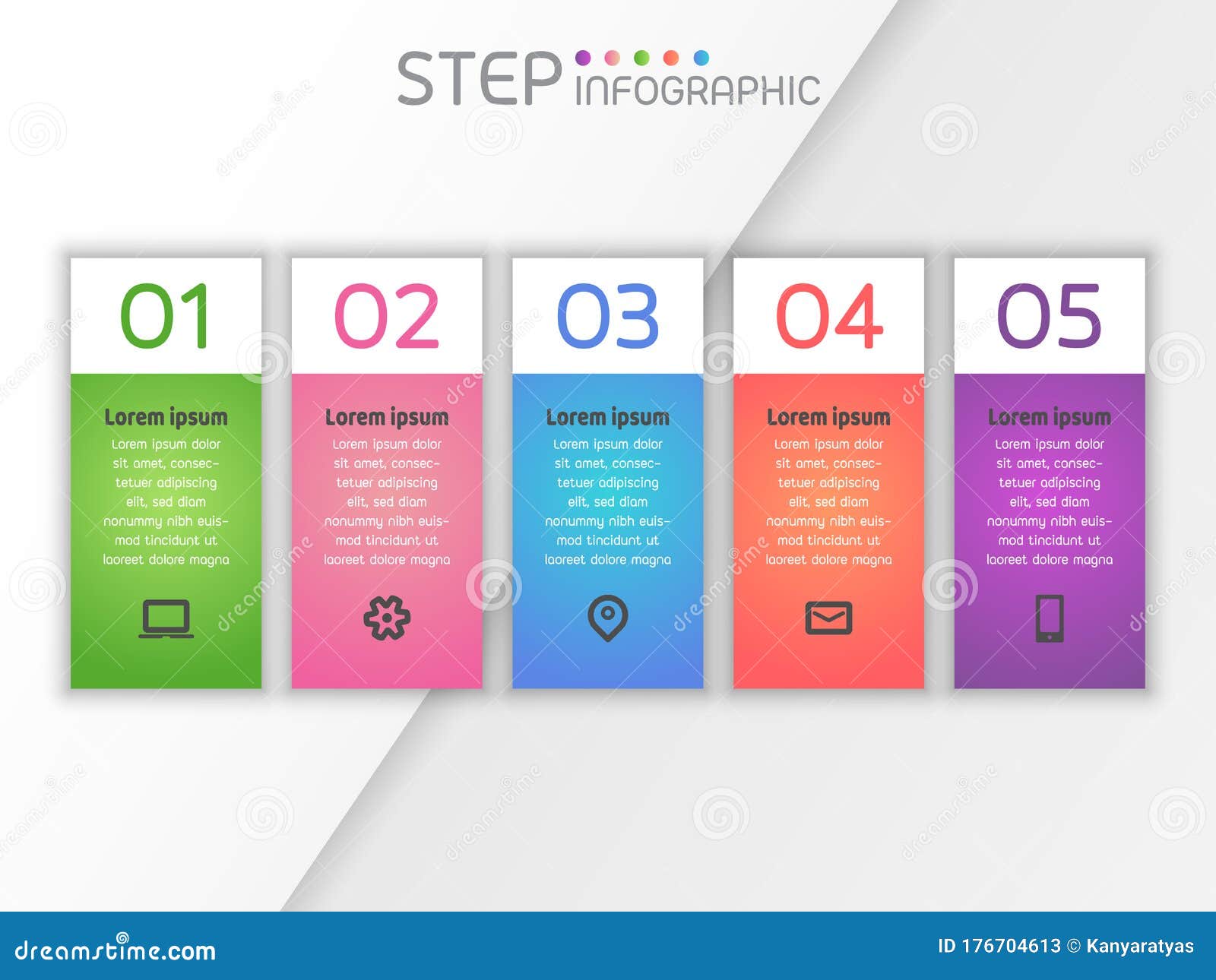 STEP INFOGRAPHIC

01

Lorem ipsum

Lorem ipsum dolor sit amet, consectetuer adipiscing elit, sed diam nonummy nibh euismod tincidunt ut laoreet dolore magna

02

Lorem ipsum

Lorem ipsum dolor sit amet, consectetuer adipiscing elit, sed diam nonummy nibh euismod tincidunt ut laoreet dolore magna

03

Lorem ipsum

Lorem ipsum dolor sit amet, consectetuer adipiscing elit, sed diam nonummy nibh euismod tincidunt ut laoreet dolore magna

04

Lorem ipsum

Lorem ipsum dolor sit amet, consectetuer adipiscing elit, sed diam nonummy nibh euismod tincidunt ut laoreet dolore magna

05

Lorem ipsum

Lorem ipsum dolor sit amet, consectetuer adipiscing elit, sed diam nonummy nibh euismod tincidunt ut laoreet dolore magna

dreamstime.com

ID 176704613 © Kanyaratyas