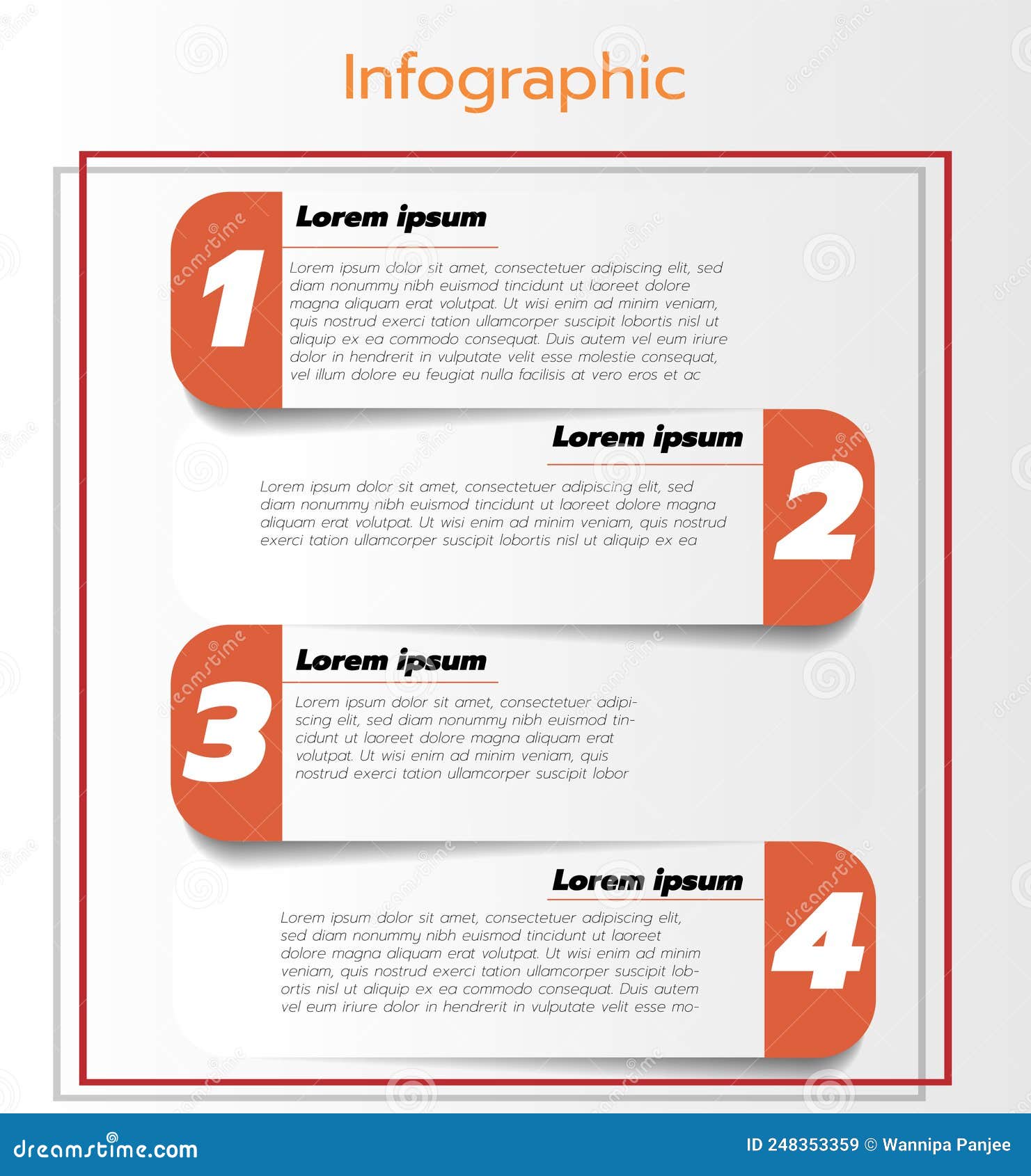 Infographic

1

Lorem ipsum

Lorem ipsum dolor sit amet, consectetuer adipiscing elit, sed diam nonummy nibh euismod tincidunt ut laoreet dolore magna aliquam erat volutpat. Ut wisi enim ad minim veniam, quis nostrud exerci tation ullamcorper suscipit lobortis nisl ut aliquip ex ea commodo consequat. Duis autem vel eum iriure dolor in hendrerit in vulputate velit esse molestie consequat, vel illum dolore eu feugiat nulla facilisis at vero eros et ac

Lorem ipsum

Lorem ipsum dolor sit amet, consectetuer adipiscing elit, sed diam nonummy nibh euismod tincidunt ut laoreet dolore magna aliquam erat volutpat. Ut wisi enim ad minim veniam, quis nostrud exerci tation ullamcorper suscipit lobortis nisl ut aliquip ex ea

2

3

Lorem ipsum

Lorem ipsum dolor sit amet, consectetuer adipiscing elit, sed diam nonummy nibh euismod tincidunt ut laoreet dolore magna aliquam erat volutpat. Ut wisi enim ad minim veniam, quis nostrud exerci tation ullamcorper suscipit lobor

Lorem ipsum

Lorem ipsum dolor sit amet, consectetuer adipiscing elit, sed diam nonummy nibh euismod tincidunt ut laoreet dolore magna aliquam erat volutpat. Ut wisi enim ad minim veniam, quis nostrud exerci tation ullamcorper suscipit lobortis nisl ut aliquip ex ea commodo consequat. Duis autem vel eum iriure dolor in hendrerit in vulputate velit esse mo-

4

dreamstime.com

ID 248353359 © Wannipa Panjee