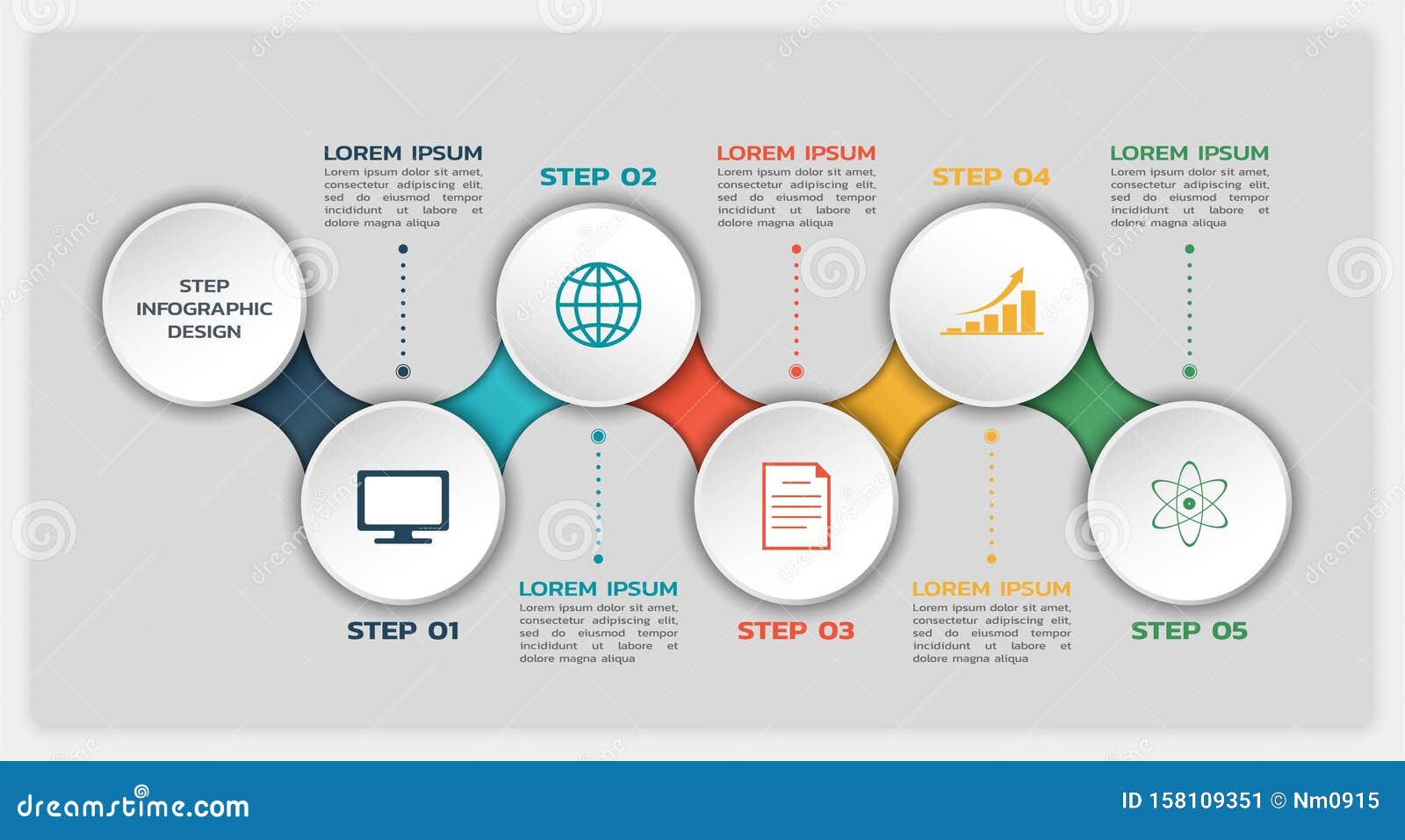 STEP INFOGRAPHIC DESIGN

LOREM IPSUM
Lorem ipsum dolor sit amet, consectetur adipiscing elit, sed do eiusmod tempor incididunt ut labore et dolore magna aliqua

STEP 01

STEP 02

LOREM IPSUM
Lorem ipsum dolor sit amet, consectetur adipiscing elit, sed do eiusmod tempor incididunt ut labore et dolore magna aliqua

LOREM IPSUM
Lorem ipsum dolor sit amet, consectetur adipiscing elit, sed do eiusmod tempor incididunt ut labore et dolore magna aliqua

STEP 03

STEP 04

LOREM IPSUM
Lorem ipsum dolor sit amet, consectetur adipiscing elit, sed do eiusmod tempor incididunt ut labore et dolore magna aliqua

LOREM IPSUM
Lorem ipsum dolor sit amet, consectetur adipiscing elit, sed do eiusmod tempor incididunt ut labore et dolore magna aliqua

STEP 05

dreamstime.com

ID 158109351 © Nm0915