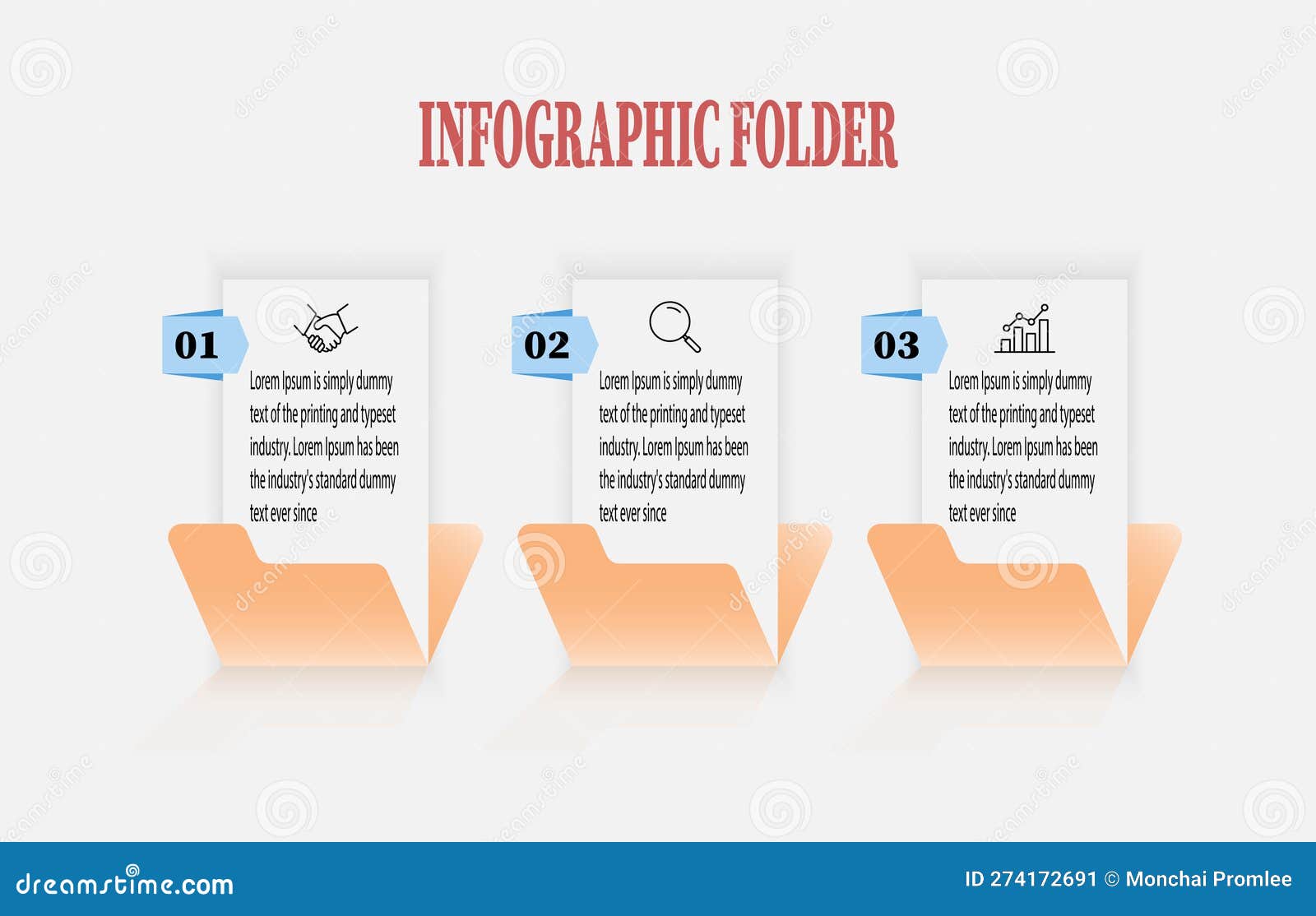 INFOGRAPHIC FOLDER

01

Lorem Ipsum is simply dummy text of the printing and typeset industry. Lorem Ipsum has been the industry's standard dummy text ever since

02

Lorem Ipsum is simply dummy text of the printing and typeset industry. Lorem Ipsum has been the industry's standard dummy text ever since

03

Lorem Ipsum is simply dummy text of the printing and typeset industry. Lorem Ipsum has been the industry's standard dummy text ever since

dreamstime.com

ID 274172691 © Monchai Promlee