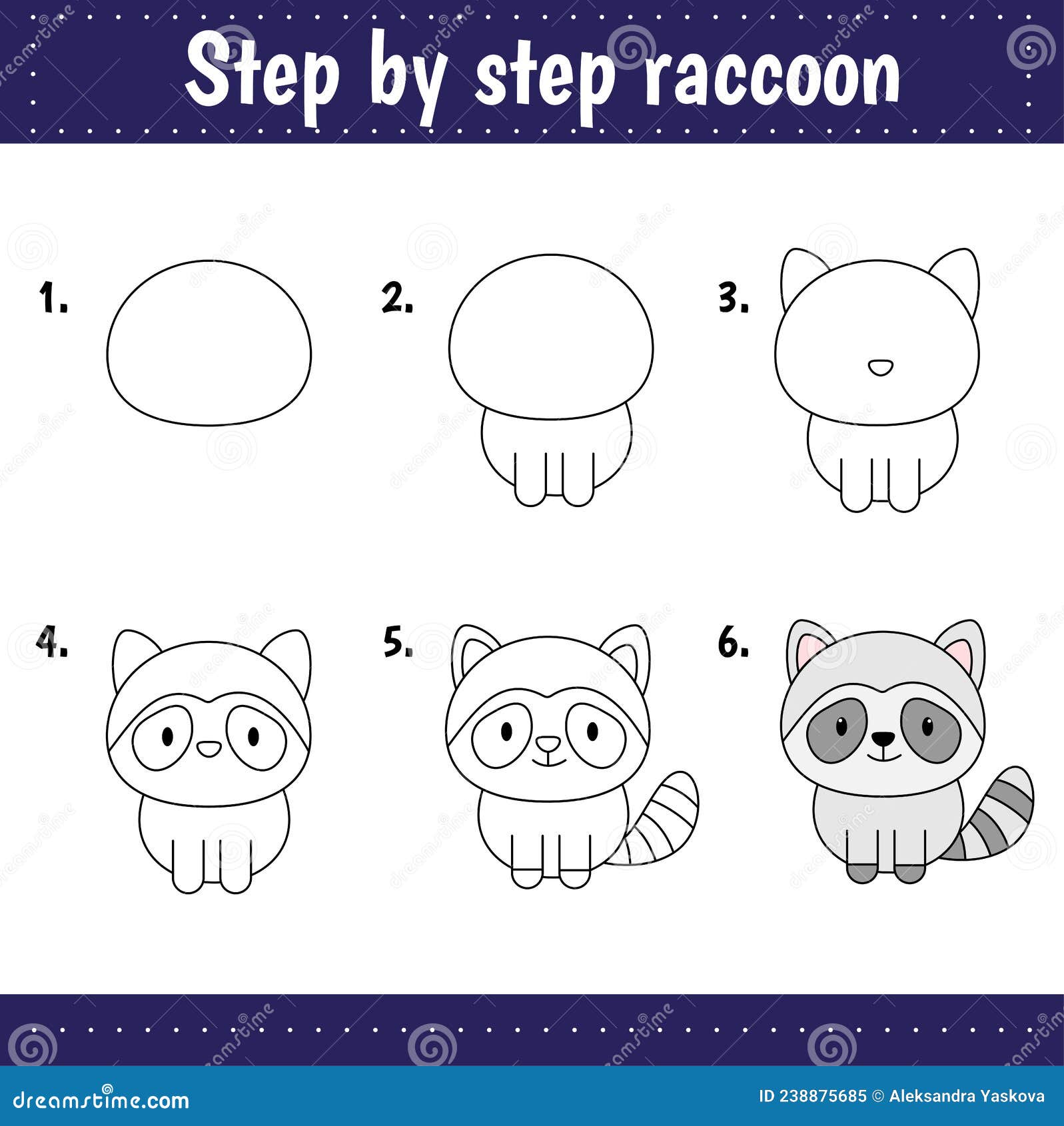 Step by step raccoon

1.

2.

3.

4.

5.

6.

dreamstime.com

ID 238875685 © Aleksandra Yaskova