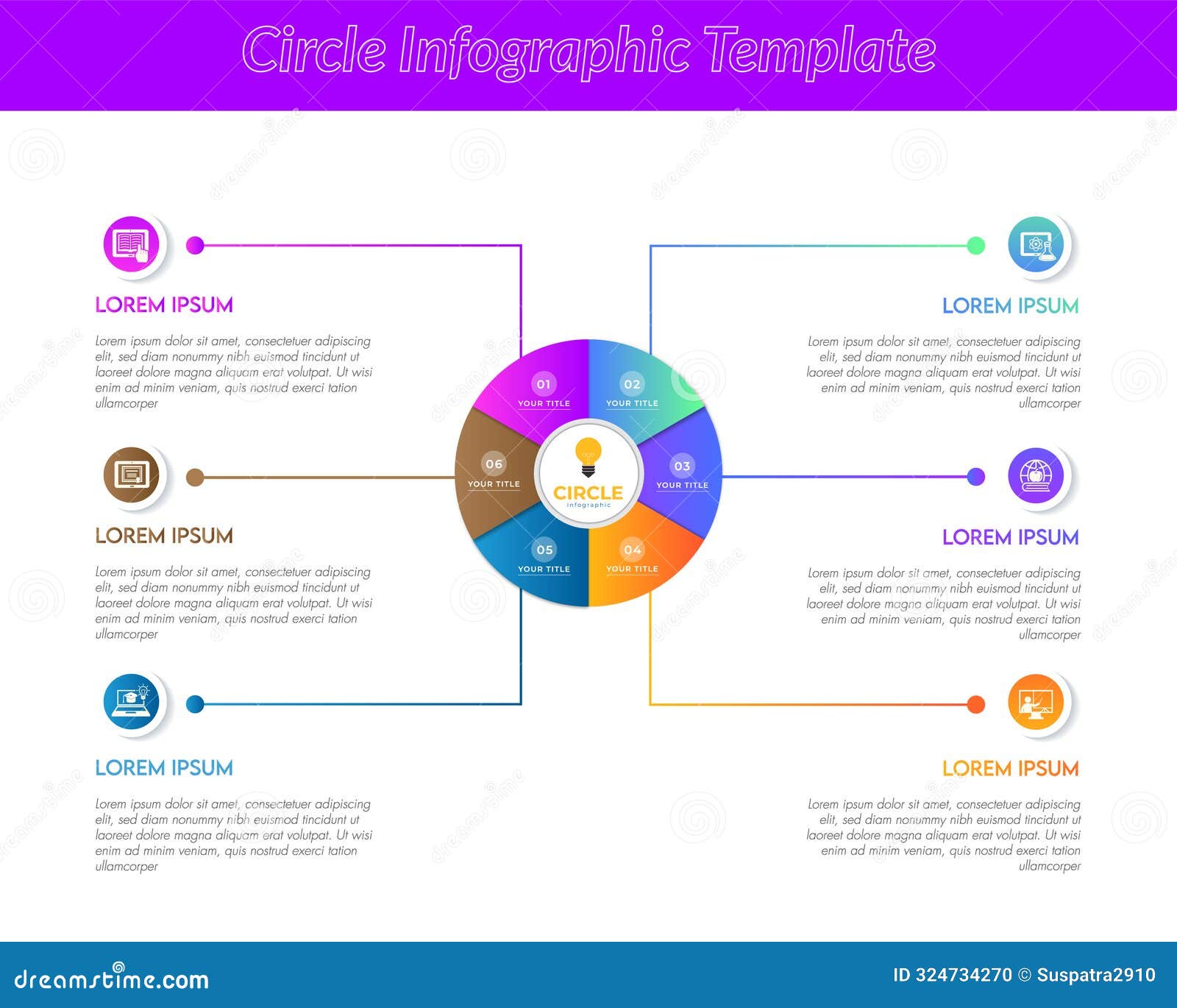 Circle Infographic Template

LOREM IPSUM

Lorem ipsum dolor sit amet, consectetuer adipiscing elit, sed diam nonummy nibh euismod tincidunt ut laoreet dolore magna aliquam erat volutpat. Ut wisi enim ad minim veniam, quis nostrud exerci tation ullamcorper

LOREM IPSUM

Lorem ipsum dolor sit amet, consectetuer adipiscing elit, sed diam nonummy nibh euismod tincidunt ut laoreet dolore magna aliquam erat volutpat. Ut wisi enim ad minim veniam, quis nostrud exerci tation ullamcorper

LOREM IPSUM

Lorem ipsum dolor sit amet, consectetuer adipiscing elit, sed diam nonummy nibh euismod tincidunt ut laoreet dolore magna aliquam erat volutpat. Ut wisi enim ad minim veniam, quis nostrud exerci tation ullamcorper

01 YOUR TITLE
02 YOUR TITLE
03 YOUR TITLE
04 YOUR TITLE
05 YOUR TITLE
06 YOUR TITLE

CIRCLE
infographic

LOREM IPSUM

Lorem ipsum dolor sit amet, consectetuer adipiscing elit, sed diam nonummy nibh euismod tincidunt ut laoreet dolore magna aliquam erat volutpat. Ut wisi enim ad minim veniam, quis nostrud exerci tation ullamcorper

LOREM IPSUM

Lorem ipsum dolor sit amet, consectetuer adipiscing elit, sed diam nonummy nibh euismod tincidunt ut laoreet dolore magna aliquam erat volutpat. Ut wisi enim ad minim veniam, quis nostrud exerci tation ullamcorper

LOREM IPSUM

Lorem ipsum dolor sit amet, consectetuer adipiscing elit, sed diam nonummy nibh euismod tincidunt ut laoreet dolore magna aliquam erat volutpat. Ut wisi enim ad minim veniam, quis nostrud exerci tation ullamcorper

dreamstime.com

ID 324734270 © Suspatra2910