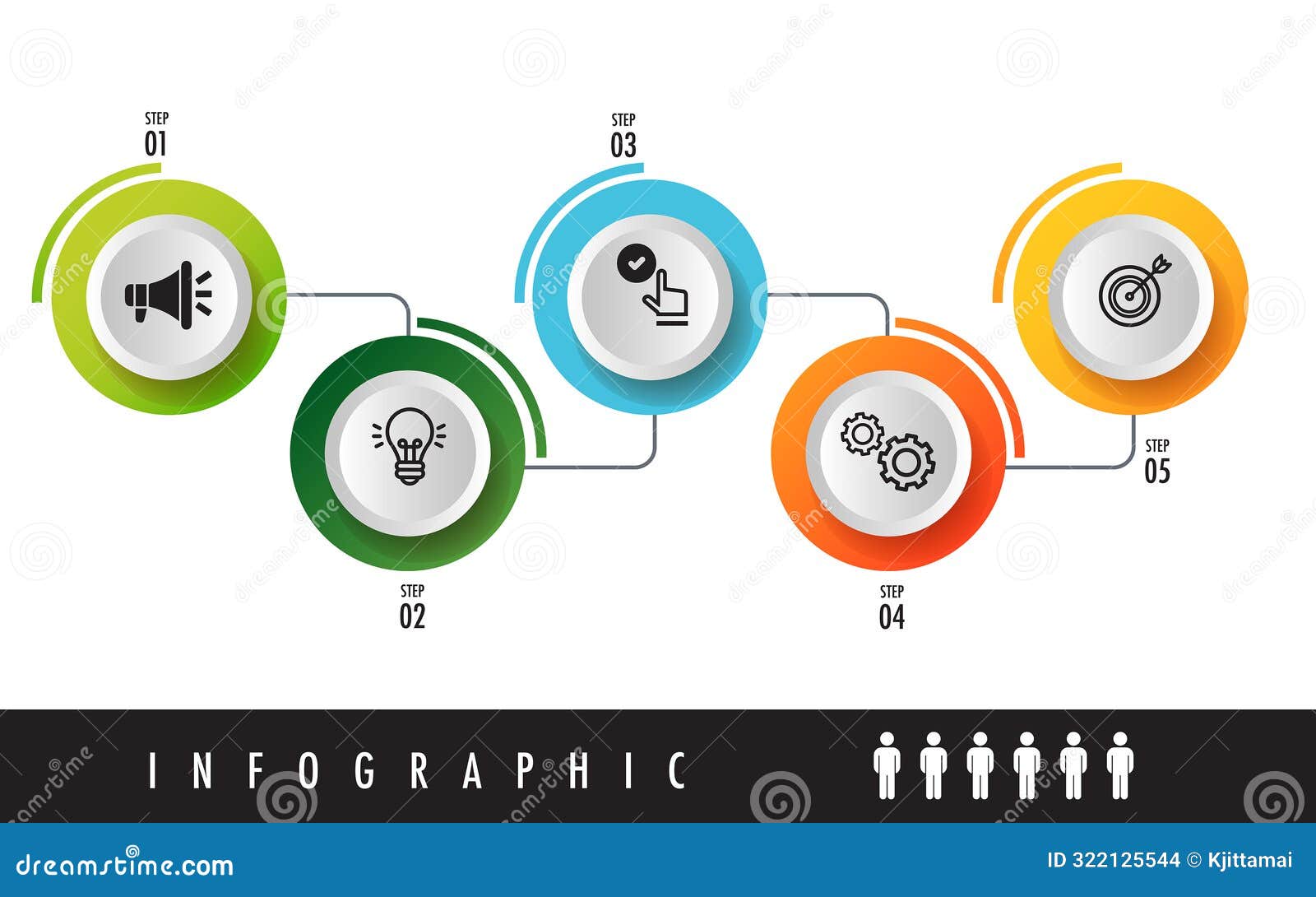 STEP
01

STEP
03

STEP
05

STEP
02

STEP
04

INFOGRAPHIC

dreamstime.com

ID 322125544 © Kjittamai