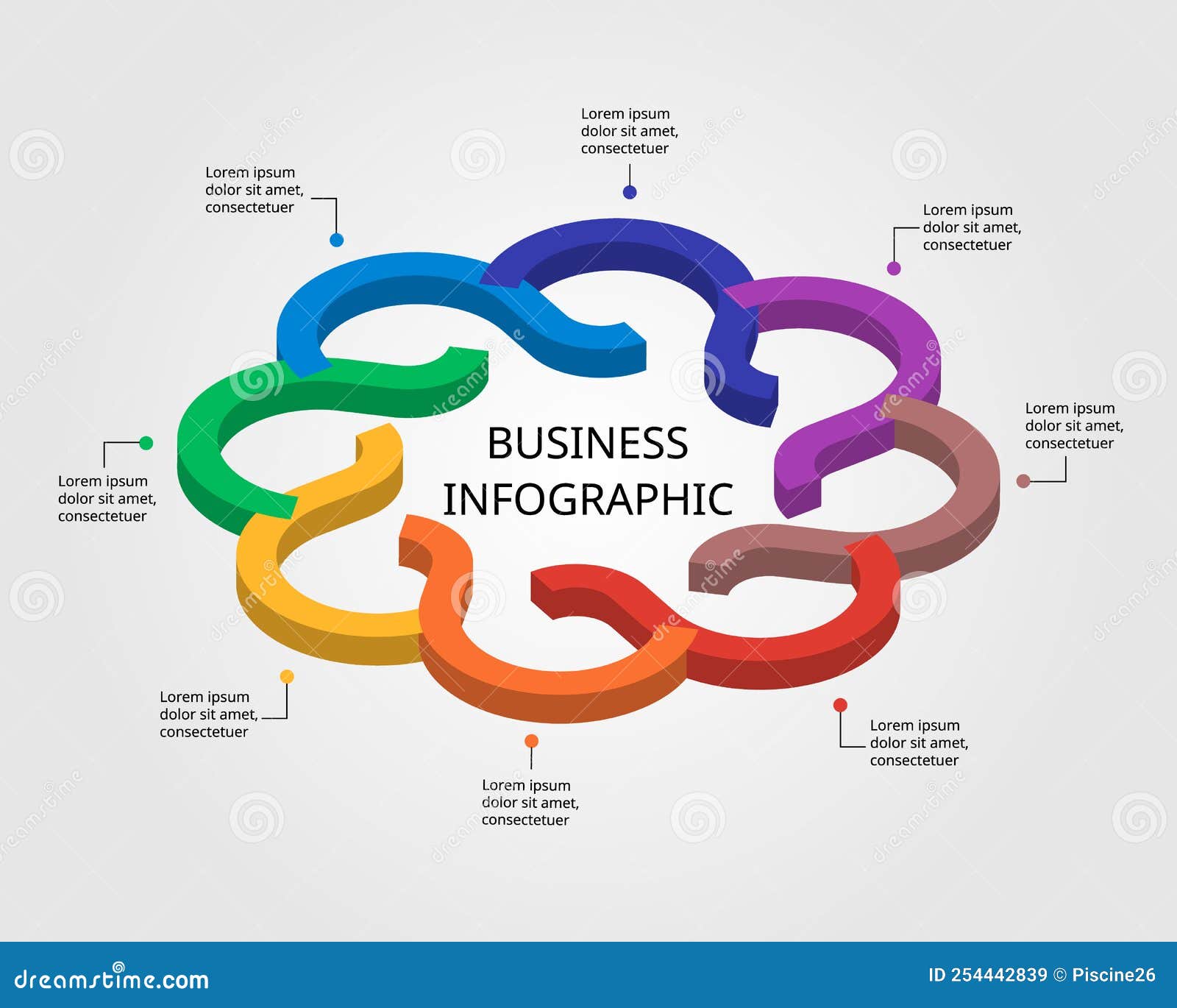 Lorem ipsum dolor sit amet, consectetuer

Lorem ipsum dolor sit amet, consectetuer

Lorem ipsum dolor sit amet, consectetuer

Lorem ipsum dolor sit amet, consectetuer

BUSINESS INFOGRAPHIC

Lorem ipsum dolor sit amet, consectetuer

Lorem ipsum dolor sit amet, consectetuer

Lorem ipsum dolor sit amet, consectetuer

Lorem ipsum dolor sit amet, consectetuer

dreamstime.com

ID 254442839 © Piscine26