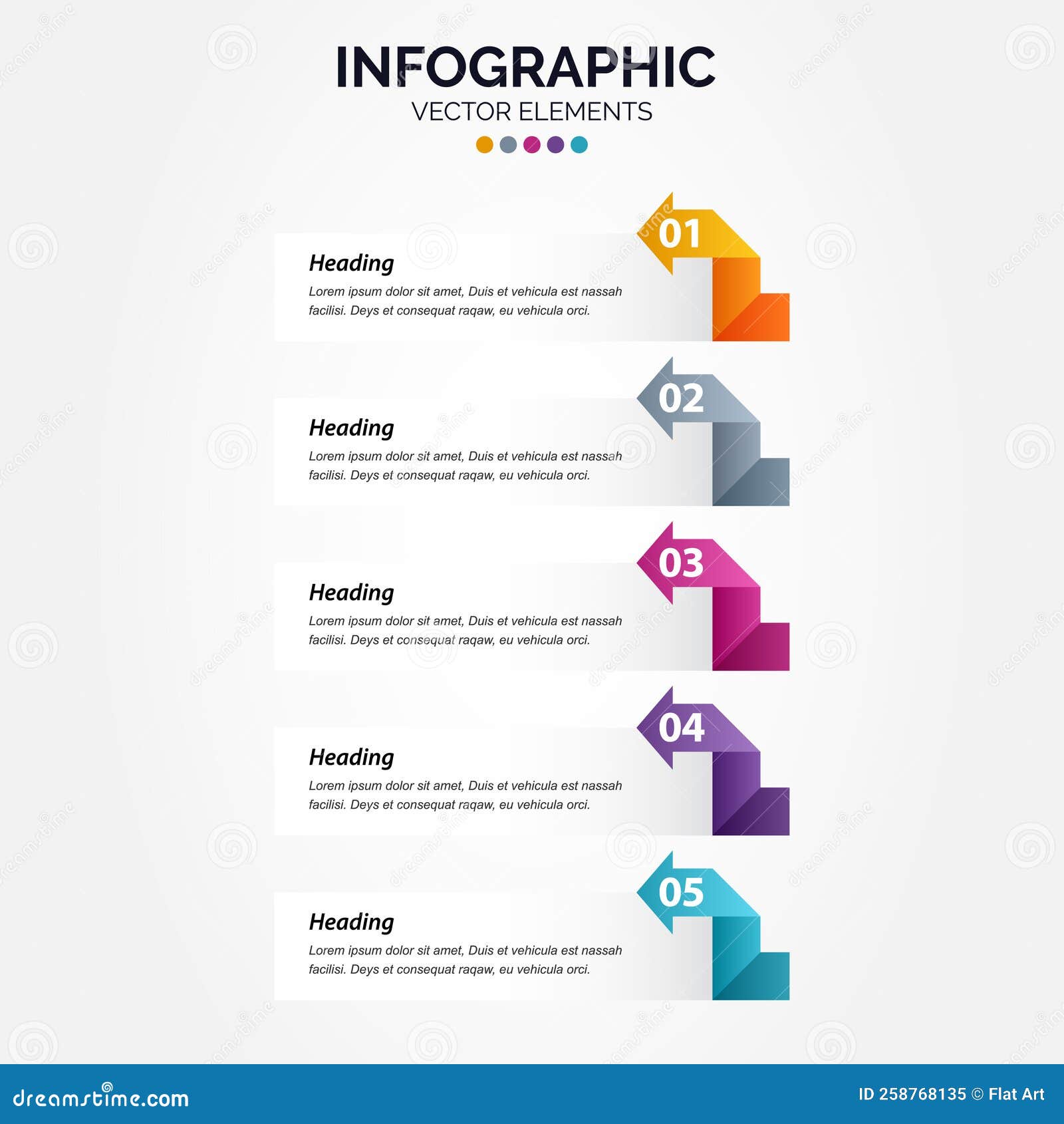 INFOGRAPHIC
VECTOR ELEMENTS

01
Heading
Lorem ipsum dolor sit amet, Duis et vehicula est nassah facilisi. Deys et consequat raqaw, eu vehicula orci.

02
Heading
Lorem ipsum dolor sit amet, Duis et vehicula est nassah facilisi. Deys et consequat raqaw, eu vehicula orci.

03
Heading
Lorem ipsum dolor sit amet, Duis et vehicula est nassah facilisi. Deys et consequat raqaw, eu vehicula orci.

04
Heading
Lorem ipsum dolor sit amet, Duis et vehicula est nassah facilisi. Deys et consequat raqaw, eu vehicula orci.

05
Heading
Lorem ipsum dolor sit amet, Duis et vehicula est nassah facilisi. Deys et consequat raqaw, eu vehicula orci.

dreamstime.com
ID 258768135 © Flat Art