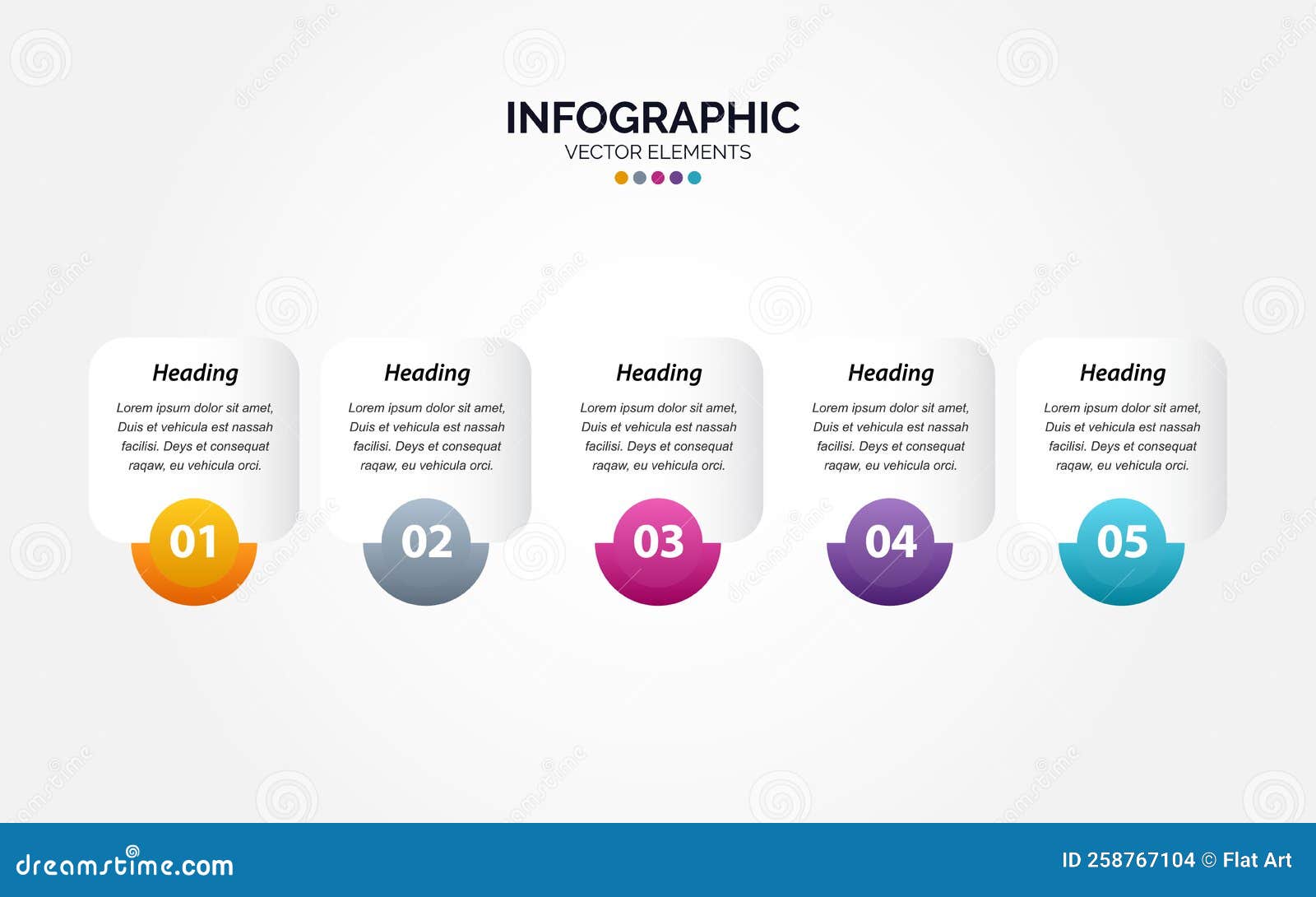 INFOGRAPHIC
VECTOR ELEMENTS

Heading
Lorem ipsum dolor sit amet, Duis et vehicula est nassah facilisi. Deys et consequat raqaw, eu vehicula orci.
01

Heading
Lorem ipsum dolor sit amet, Duis et vehicula est nassah facilisi. Deys et consequat raqaw, eu vehicula orci.
02

Heading
Lorem ipsum dolor sit amet, Duis et vehicula est nassah facilisi. Deys et consequat raqaw, eu vehicula orci.
03

Heading
Lorem ipsum dolor sit amet, Duis et vehicula est nassah facilisi. Deys et consequat raqaw, eu vehicula orci.
04

Heading
Lorem ipsum dolor sit amet, Duis et vehicula est nassah facilisi. Deys et consequat raqaw, eu vehicula orci.
05

dreamstime.com
ID 258767104 © Flat Art