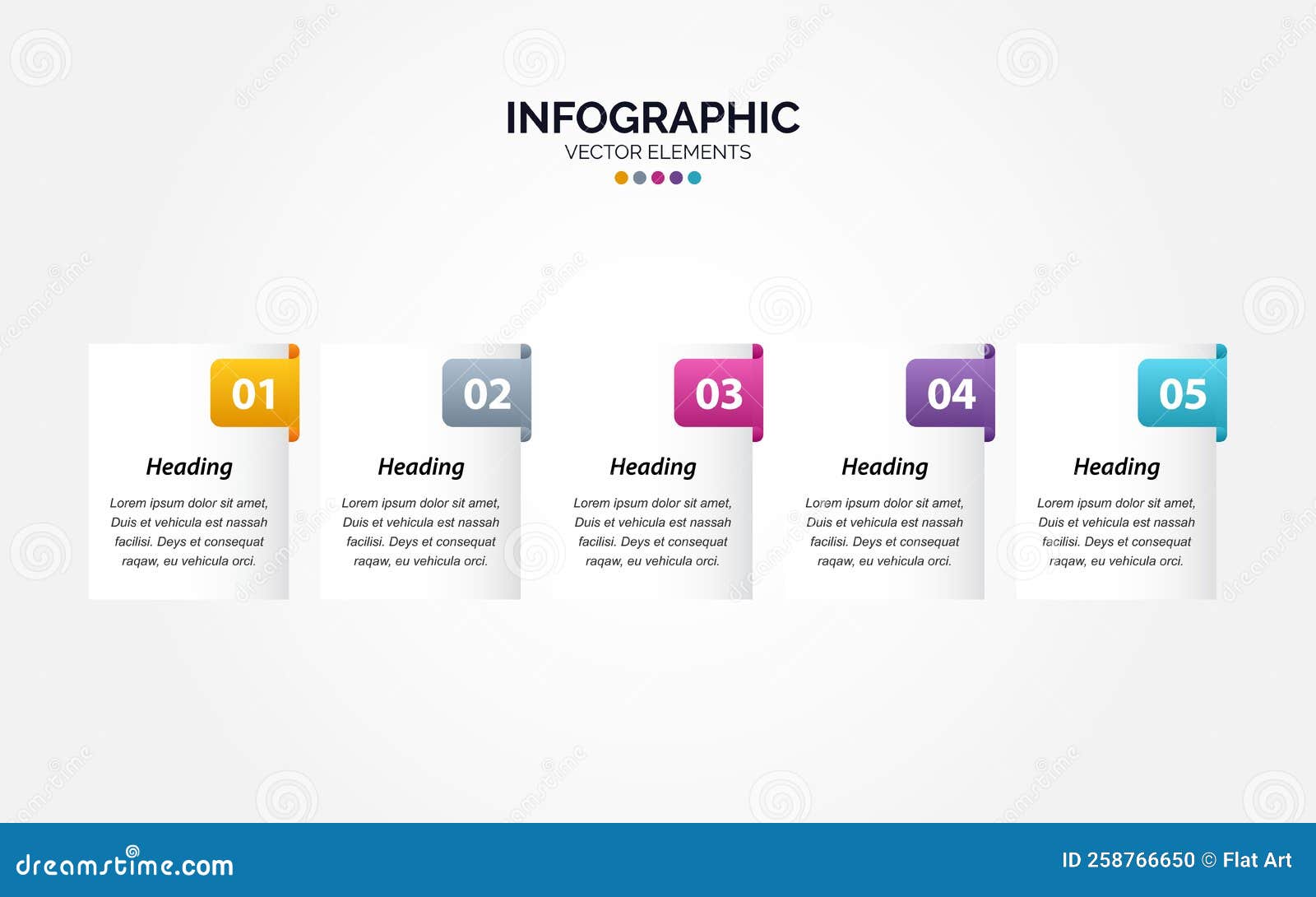 INFOGRAPHIC
VECTOR ELEMENTS

01
Heading
Lorem ipsum dolor sit amet, Duis et vehicula est nassah facilisi. Deys et consequat raqaw, eu vehicula orci.

02
Heading
Lorem ipsum dolor sit amet, Duis et vehicula est nassah facilisi. Deys et consequat raqaw, eu vehicula orci.

03
Heading
Lorem ipsum dolor sit amet, Duis et vehicula est nassah facilisi. Deys et consequat raqaw, eu vehicula orci.

04
Heading
Lorem ipsum dolor sit amet, Duis et vehicula est nassah facilisi. Deys et consequat raqaw, eu vehicula orci.

05
Heading
Lorem ipsum dolor sit amet, Duis et vehicula est nassah facilisi. Deys et consequat raqaw, eu vehicula orci.

dreamstime.com
ID 258766650 © Flat Art