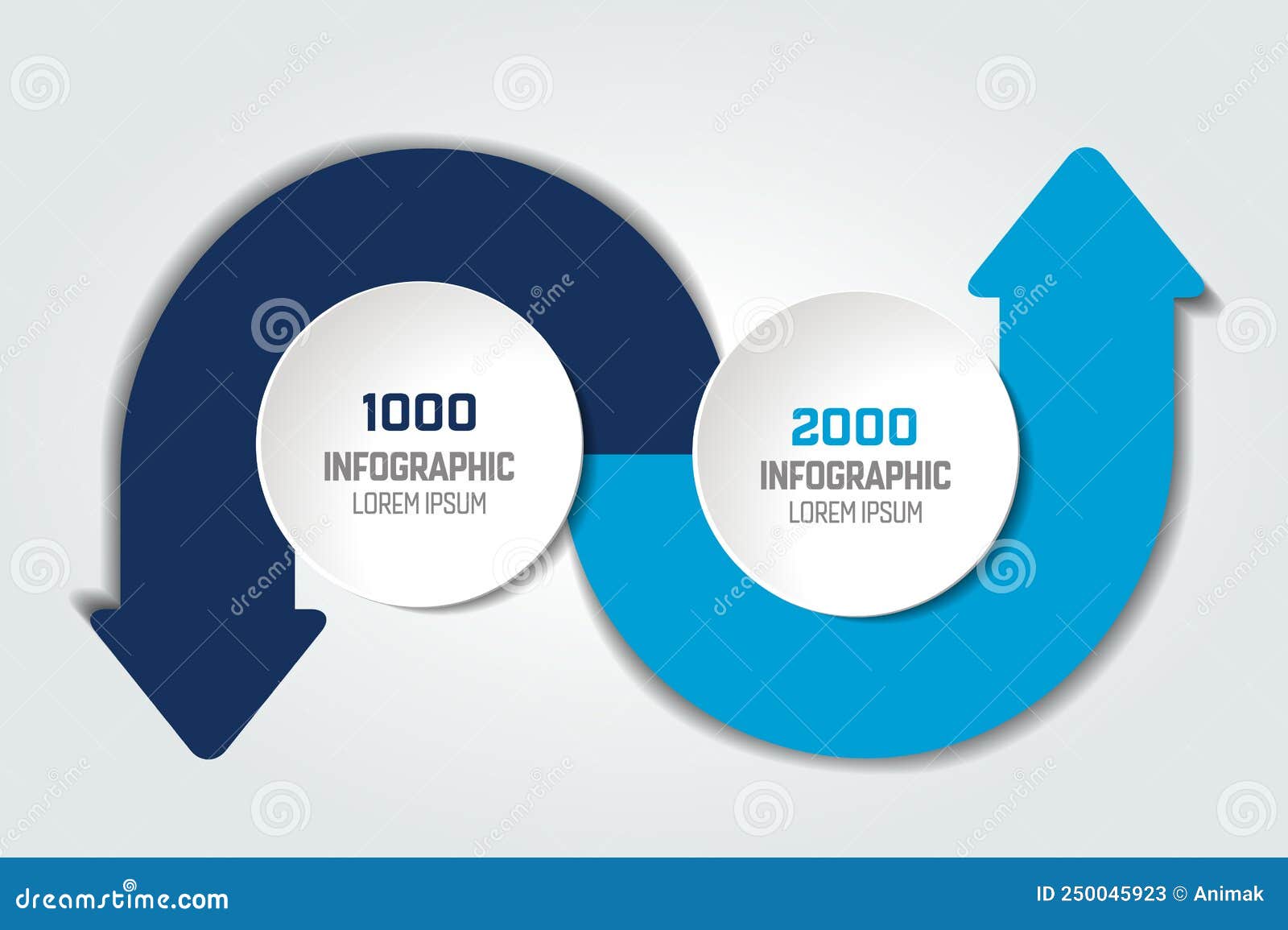 1000
INFOGRAPHIC
LOREM IPSUM

2000
INFOGRAPHIC
LOREM IPSUM

dreamstime.com

ID 250045923 © Animak