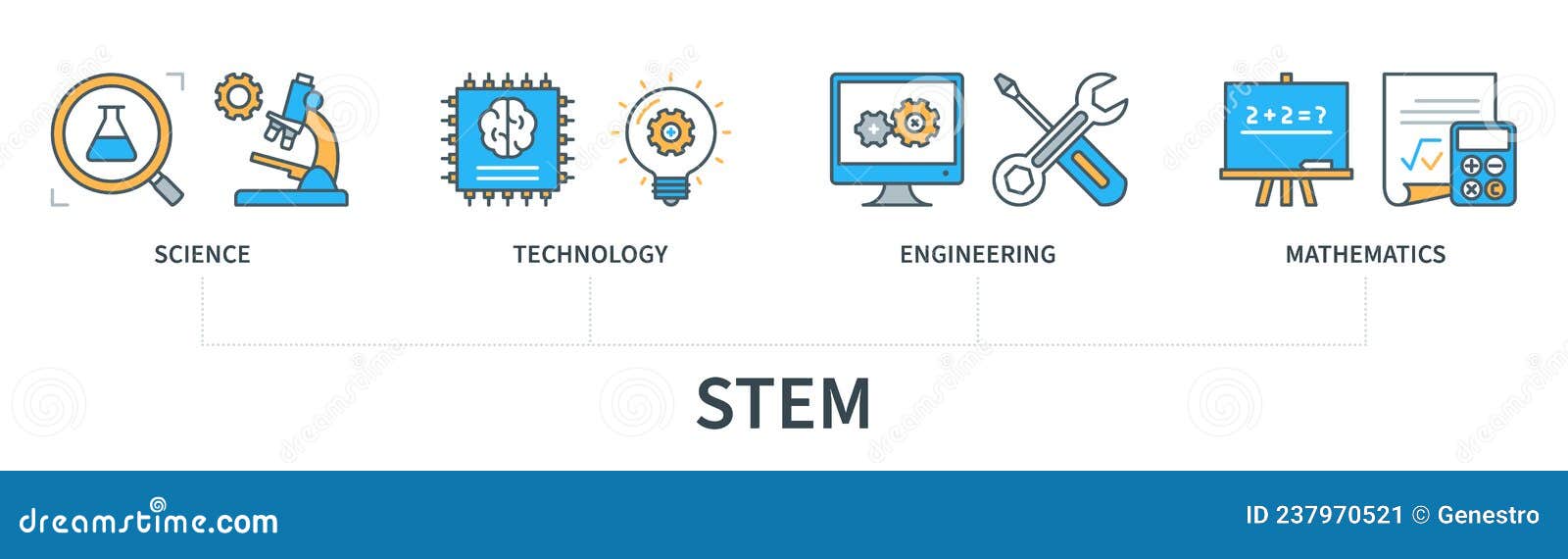 $2+2=?$

SCIENCE

TECHNOLOGY

ENGINEERING

MATHEMATICS

STEM

dreamstime.com

ID 237970521 © Genestro