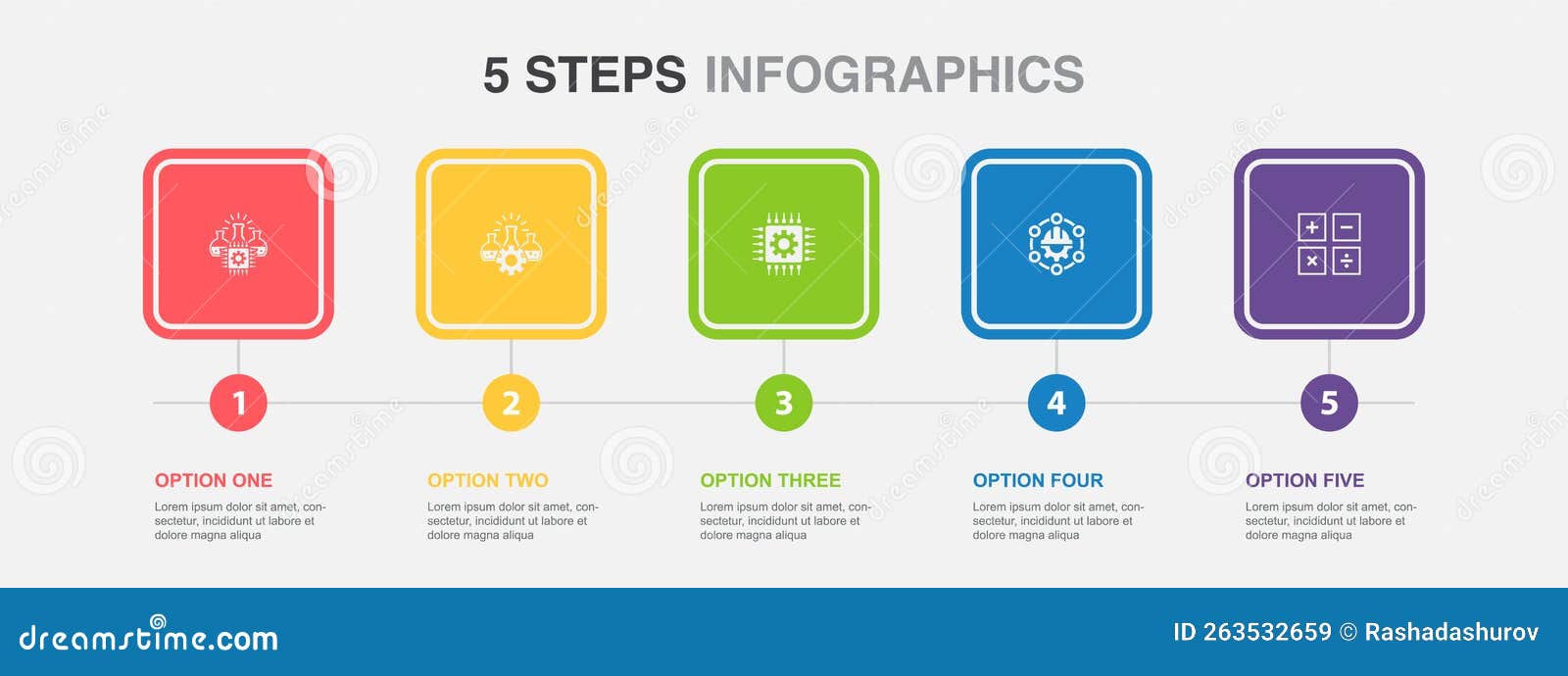 5 STEPS INFOGRAPHICS

1

OPTION ONE

Lorem ipsum dolor sit amet, consectetur, incididunt ut labore et dolore magna aliqua

2

OPTION TWO

Lorem ipsum dolor sit amet, consectetur, incididunt ut labore et dolore magna aliqua

3

OPTION THREE

Lorem ipsum dolor sit amet, consectetur, incididunt ut labore et dolore magna aliqua

4

OPTION FOUR

Lorem ipsum dolor sit amet, consectetur, incididunt ut labore et dolore magna aliqua

5

OPTION FIVE

Lorem ipsum dolor sit amet, consectetur, incididunt ut labore et dolore magna aliqua

dreamstime.com

ID 263532659 © Rashadashurov