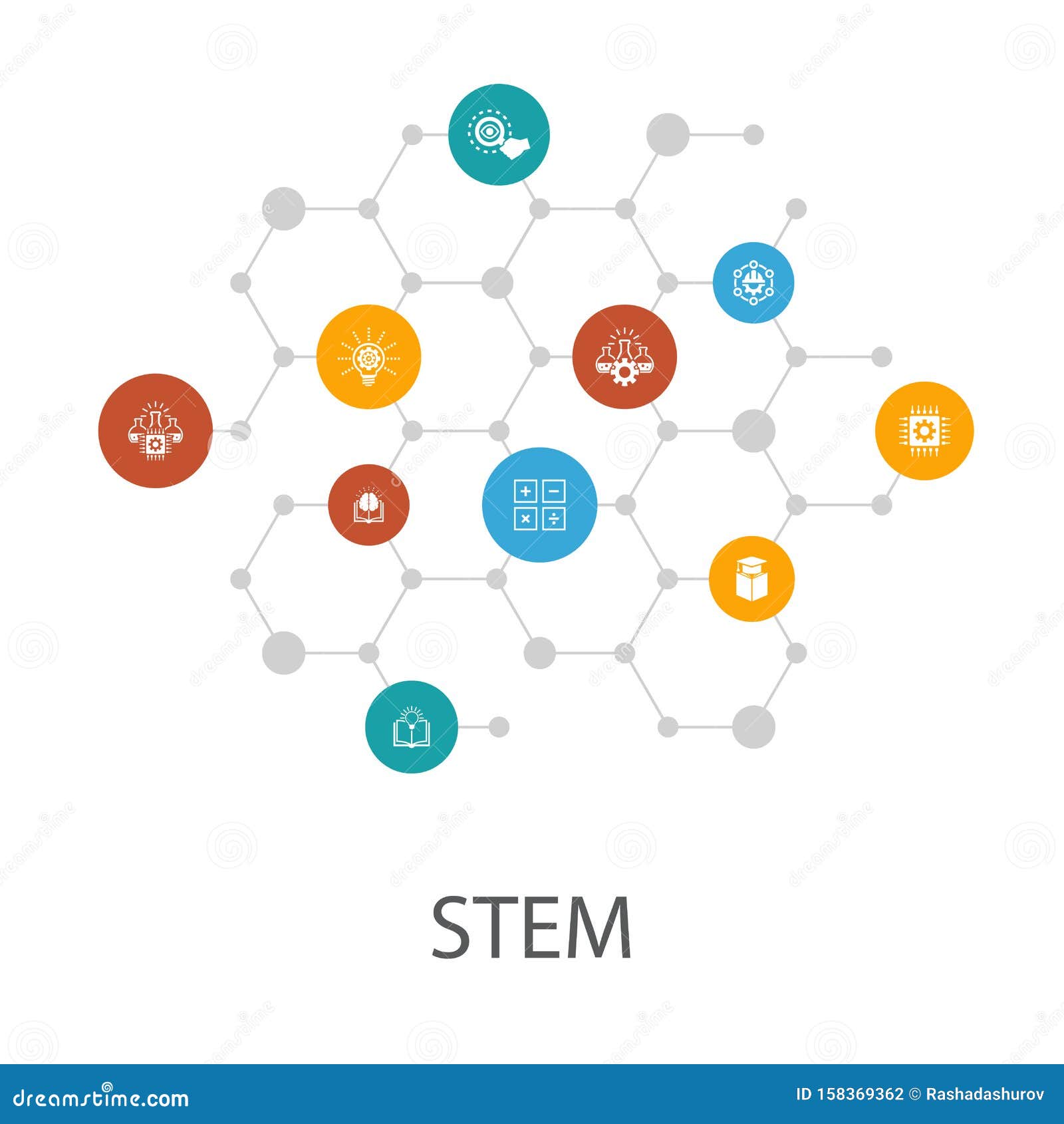 STEM

dreamstime.com

ID 158369362 © Rashadashurov