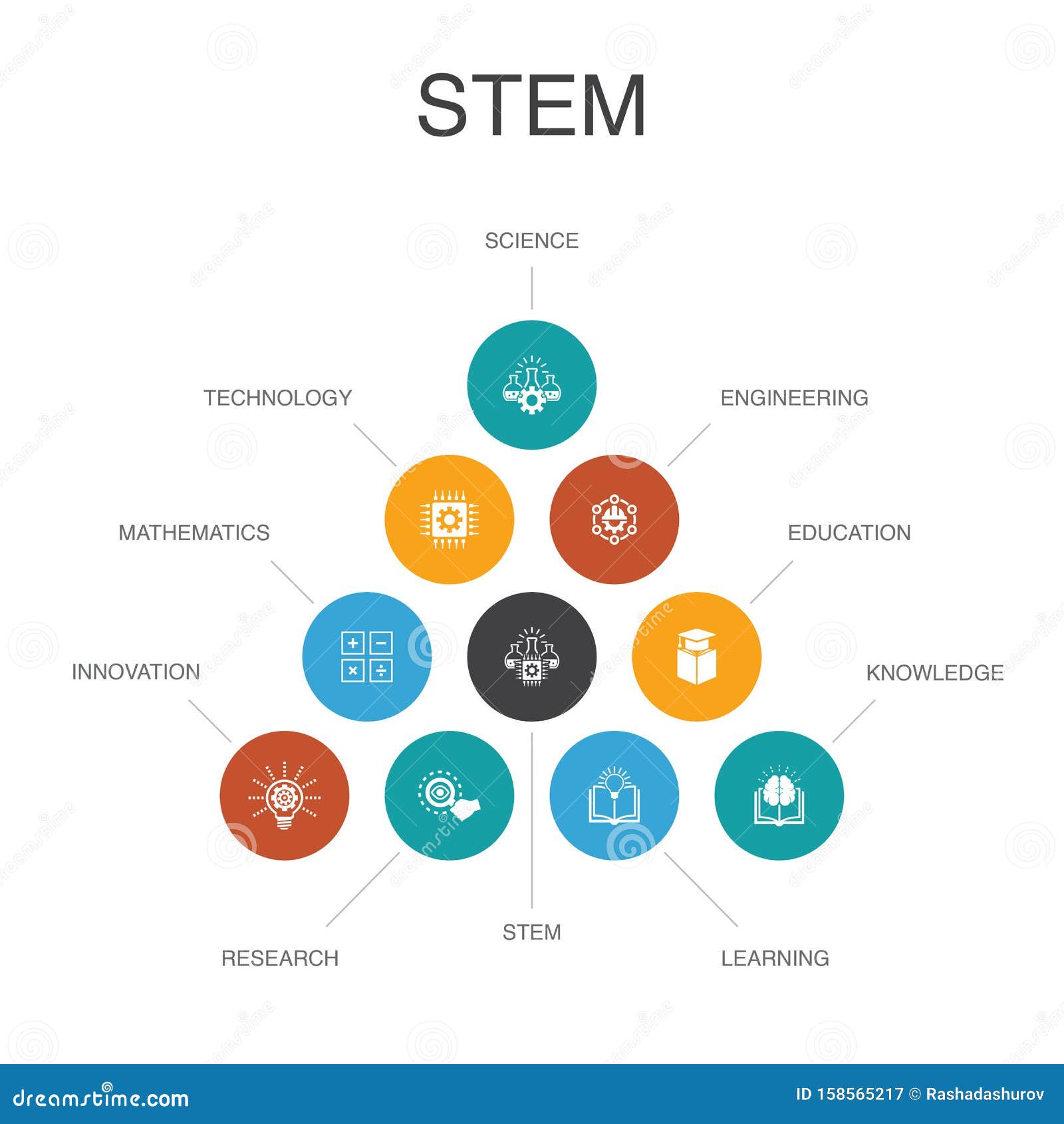 STEM

SCIENCE

TECHNOLOGY

ENGINEERING

MATHEMATICS

EDUCATION

INNOVATION

KNOWLEDGE

RESEARCH

STEM

LEARNING

dreamstime.com

ID 158565217 © Rashadashurov