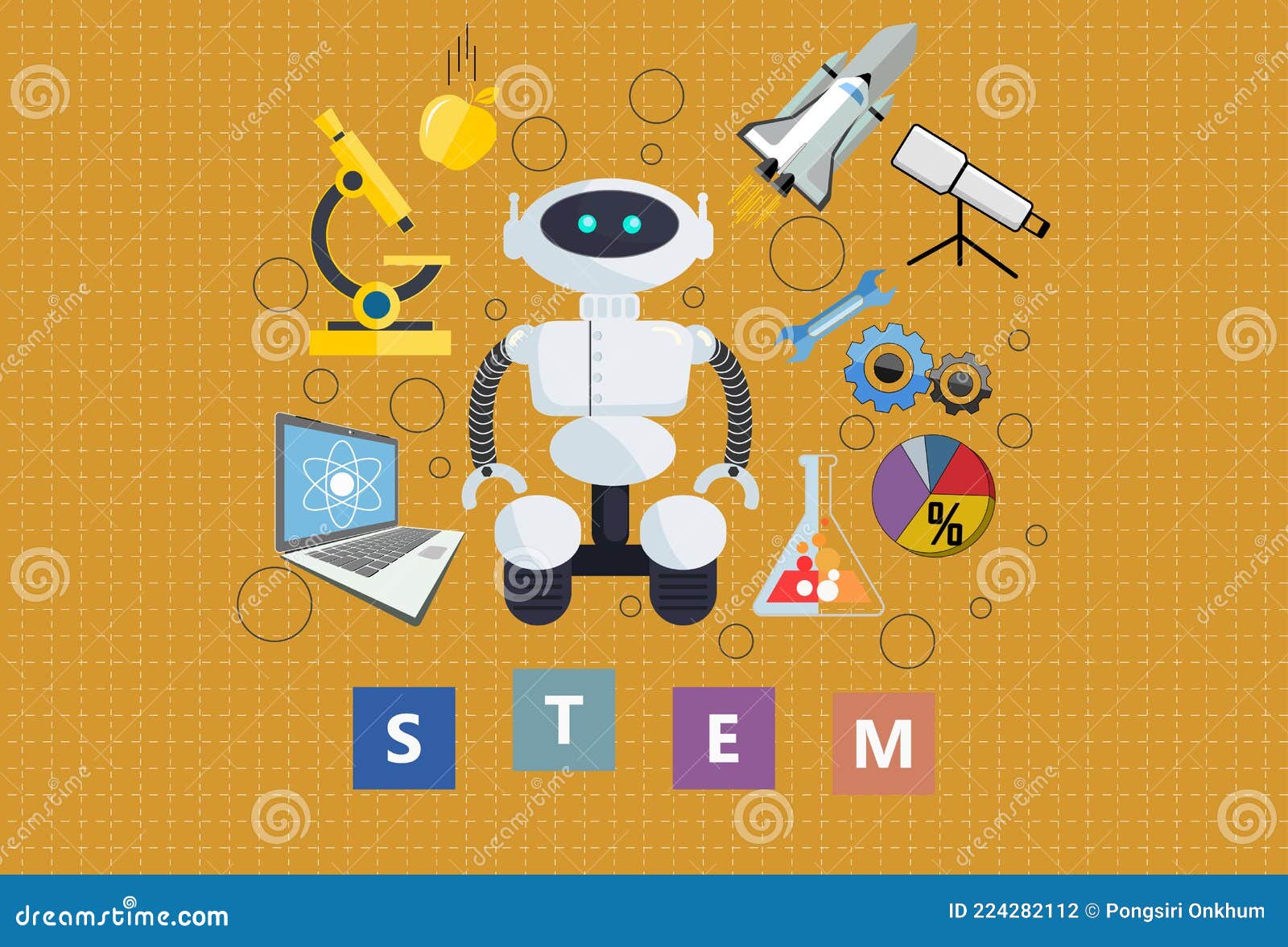 %

S T E M

dreamstime.com

ID 224282112 © Pongsiri Onkhum