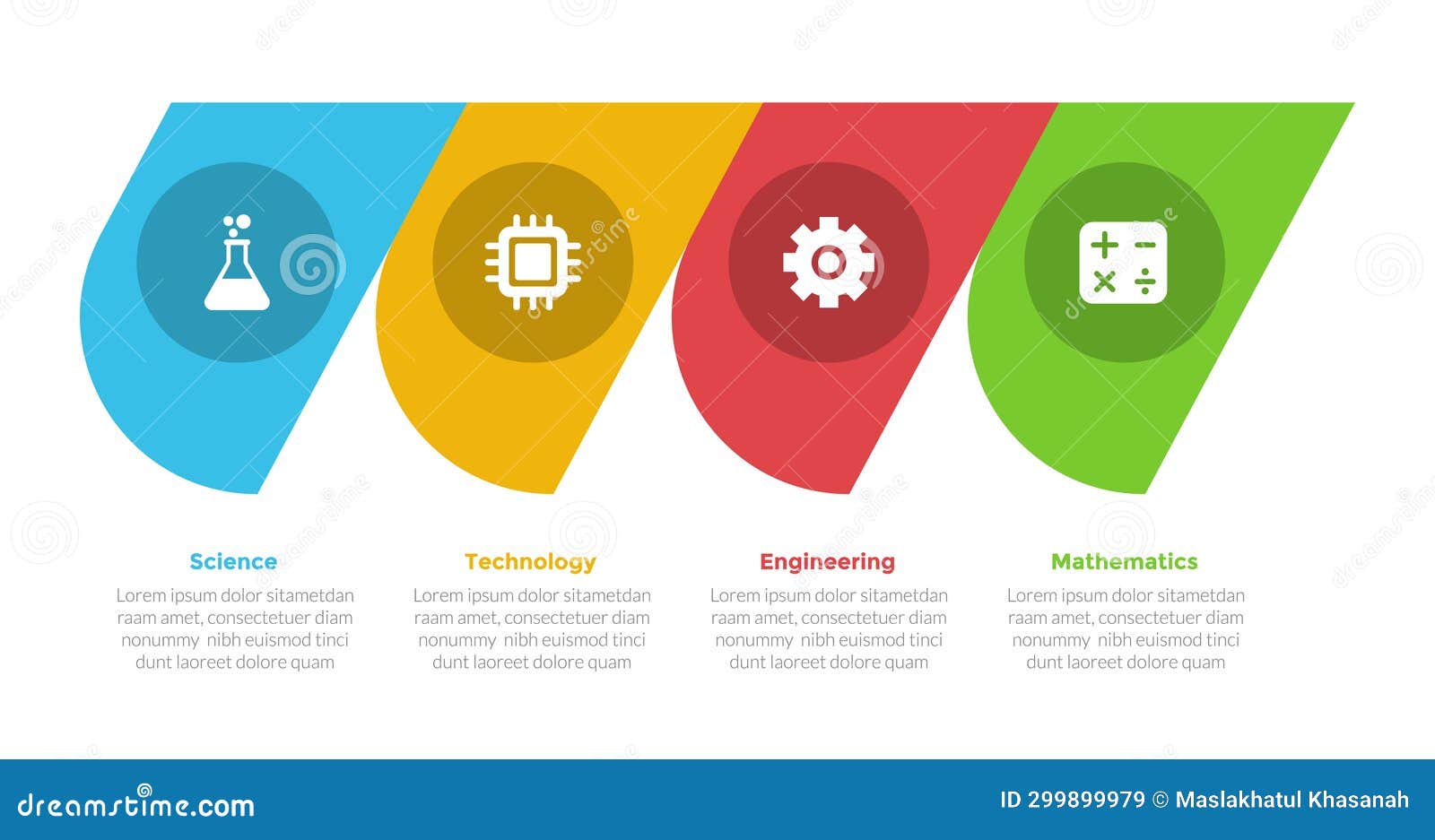 Science

Lorem ipsum dolor sitametdan raam amet, consectetuer diam nonummy nibh euismod tinci dunt laoreet dolore quam

Technology

Lorem ipsum dolor sitametdan raam amet, consectetuer diam nonummy nibh euismod tinci dunt laoreet dolore quam

Engineering

Lorem ipsum dolor sitametdan raam amet, consectetuer diam nonummy nibh euismod tinci dunt laoreet dolore quam

Mathematics

Lorem ipsum dolor sitametdan raam amet, consectetuer diam nonummy nibh euismod tinci dunt laoreet dolore quam

dreamstime.com

ID 299899979 © Maslakhatul Khasanah