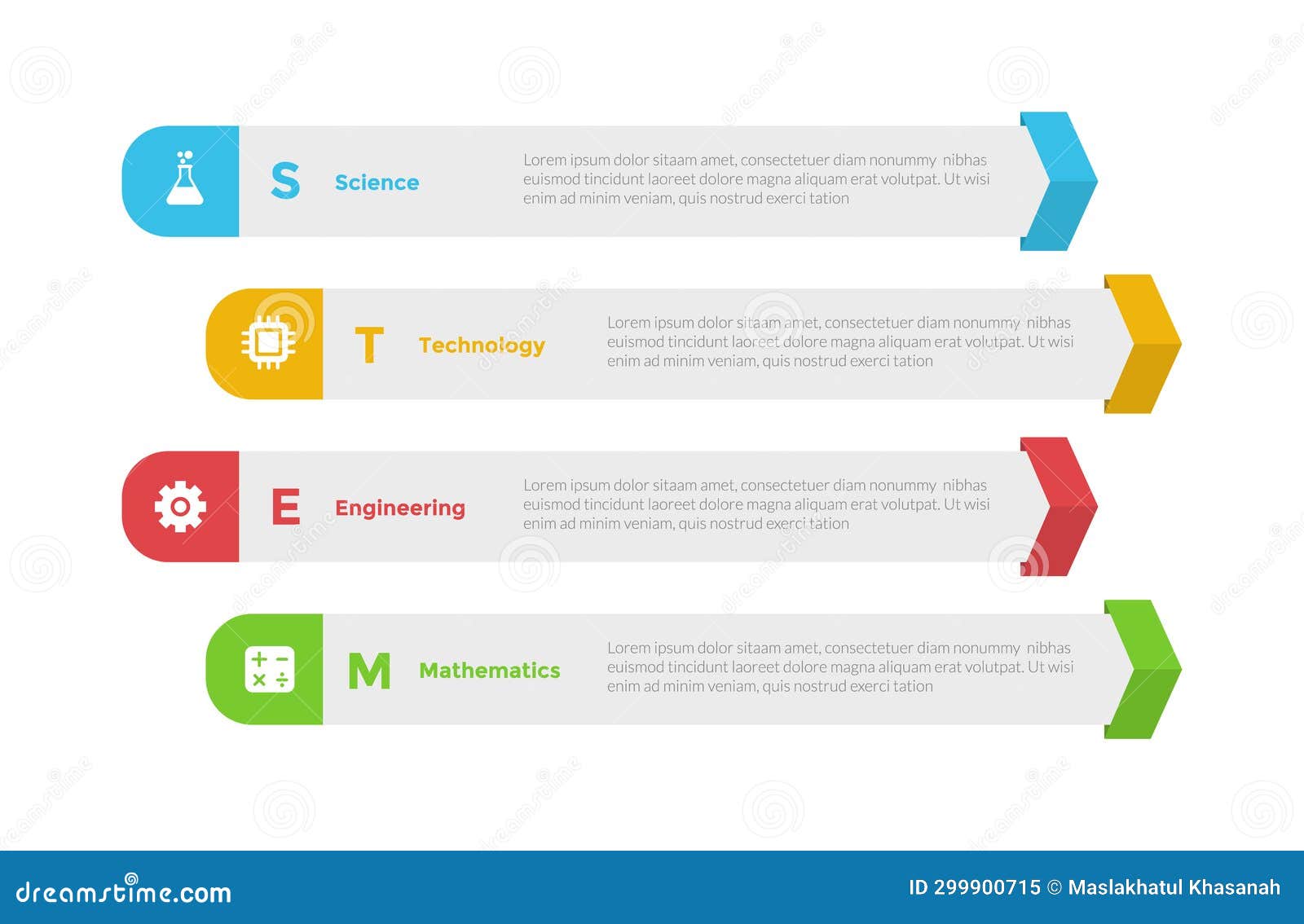 S Science

Lorem ipsum dolor sitaam amet, consectetuer diam nonummy nibhas euismod tincidunt laoreet dolore magna aliquam erat volutpat. Ut wisi enim ad minim veniam, quis nostrud exerci tation

T Technology

Lorem ipsum dolor sitaam amet, consectetuer diam nonummy nibhas euismod tincidunt laoreet dolore magna aliquam erat volutpat. Ut wisi enim ad minim veniam, quis nostrud exerci tation

E Engineering

Lorem ipsum dolor sitaam amet, consectetuer diam nonummy nibhas euismod tincidunt laoreet dolore magna aliquam erat volutpat. Ut wisi enim ad minim veniam, quis nostrud exerci tation

M Mathematics

Lorem ipsum dolor sitaam amet, consectetuer diam nonummy nibhas euismod tincidunt laoreet dolore magna aliquam erat volutpat. Ut wisi enim ad minim veniam, quis nostrud exerci tation

dreamstime.com

ID 299900715 © Maslakhatul Khasanah