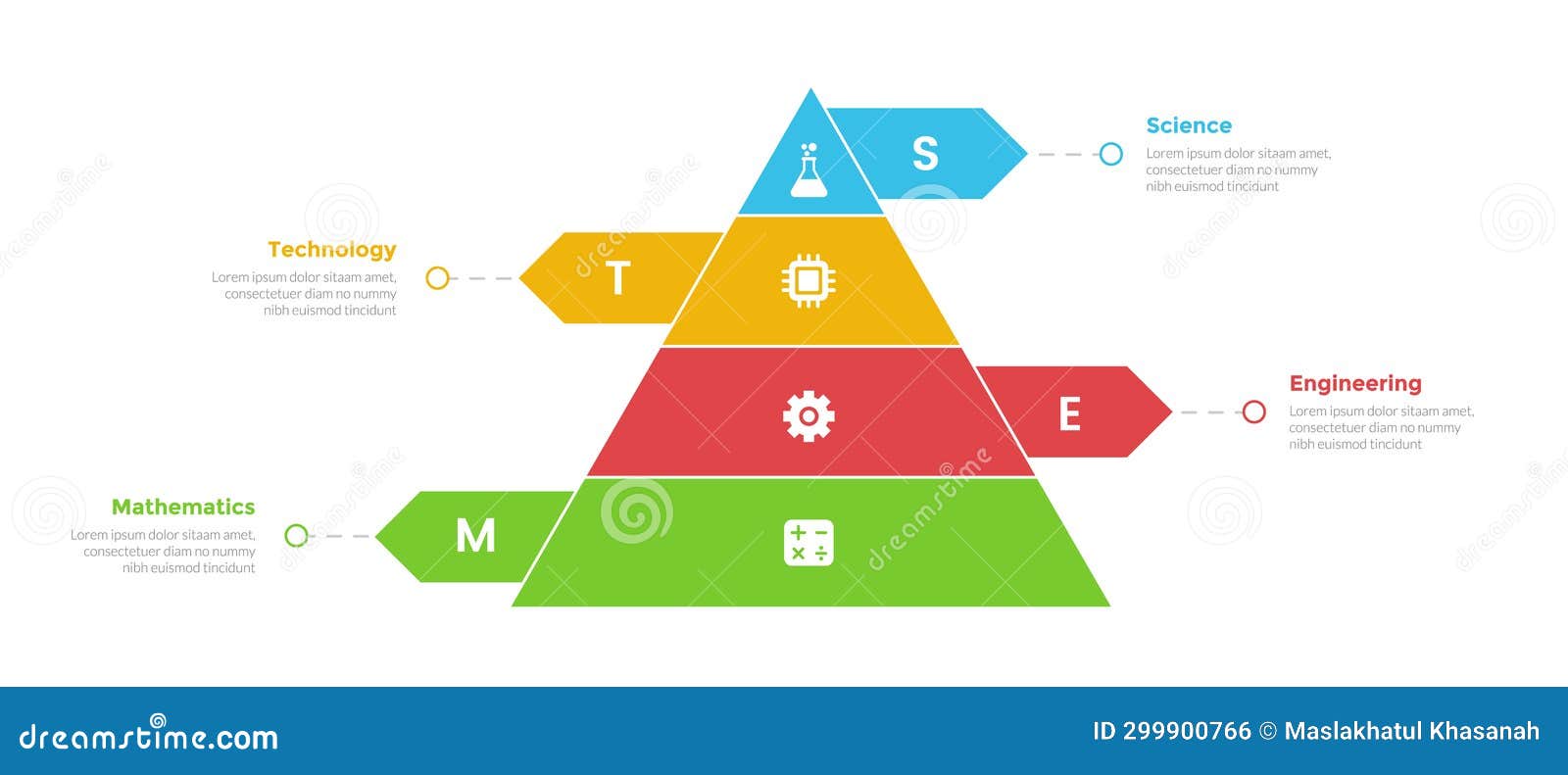 S

Science
Lorem ipsum dolor sitaam amet, consectetuer diam no nummy nibh euismod tincidunt

Technology
Lorem ipsum dolor sitaam amet, consectetuer diam no nummy nibh euismod tincidunt

T

E

Engineering
Lorem ipsum dolor sitaam amet, consectetuer diam no nummy nibh euismod tincidunt

Mathematics
Lorem ipsum dolor sitaam amet, consectetuer diam no nummy nibh euismod tincidunt

M

dreamstime

dreamstime.com

ID 299900766 © Maslakhatul Khasanah