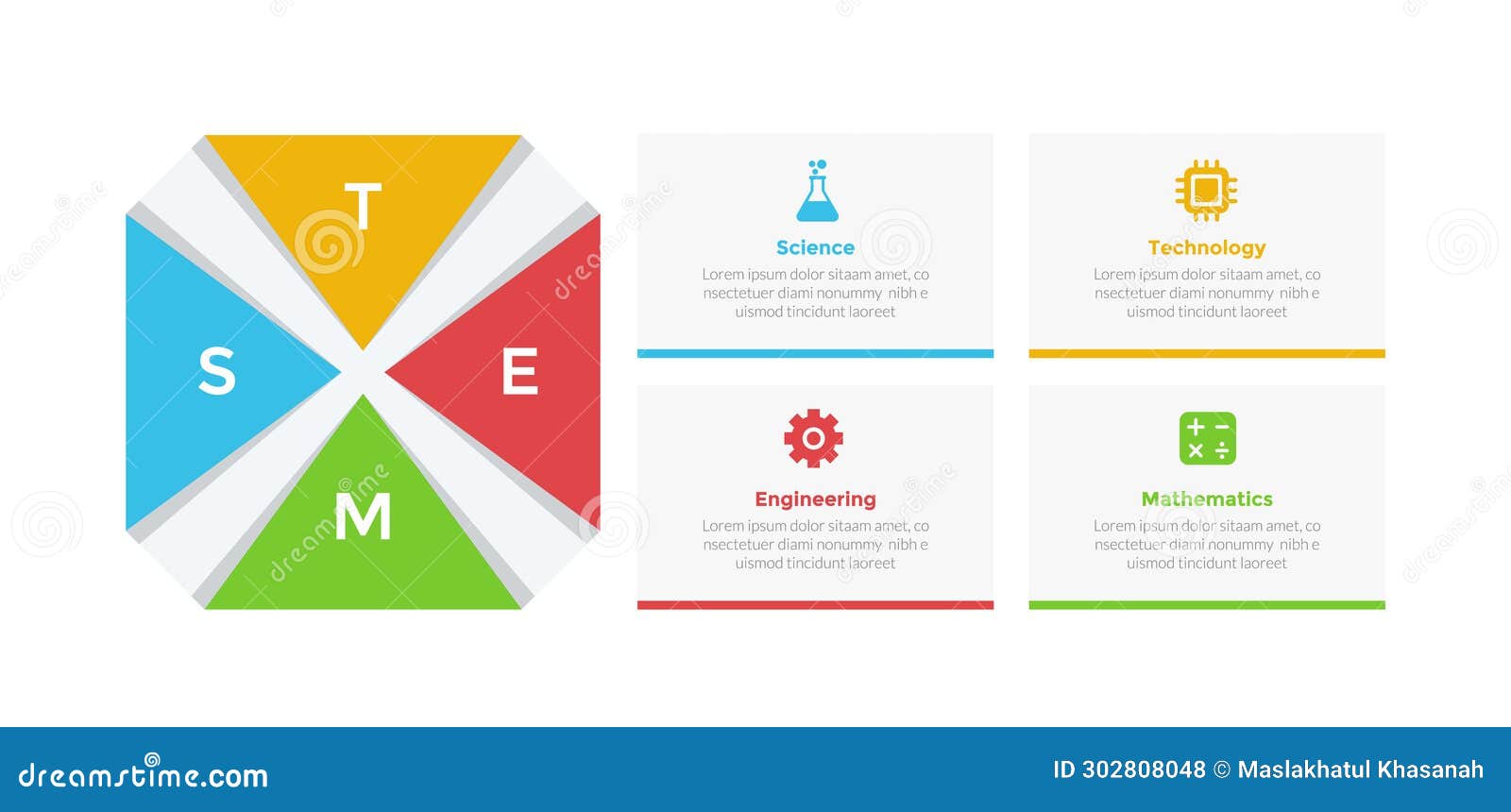 T

S

E

M

Science
Lorem ipsum dolor sitaam amet, co nsectetuer diami nonummy nibh e uismod tincidunt laoreet

Technology
Lorem ipsum dolor sitaam amet, co nsectetuer diami nonummy nibh e uismod tincidunt laoreet

Engineering
Lorem ipsum dolor sitaam amet, co nsectetuer diami nonummy nibh e uismod tincidunt laoreet

Mathematics
Lorem ipsum dolor sitaam amet, co nsectetuer diami nonummy nibh e uismod tincidunt laoreet

dreamstime.com

ID 302808048 © Maslakhatul Khasanah