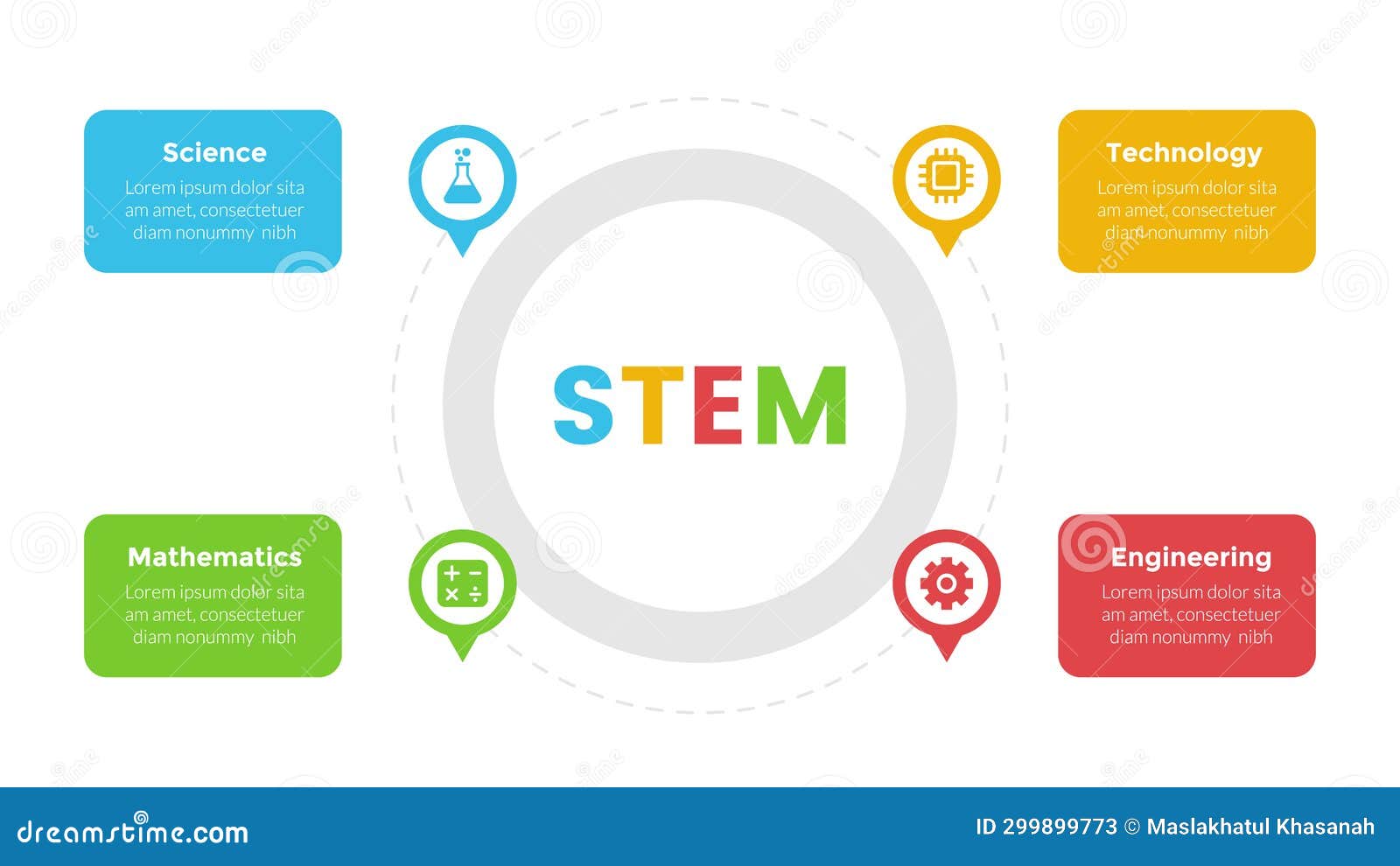 Science
Lorem ipsum dolor sita am amet, consectetuer diam nonummy nibh

Technology
Lorem ipsum dolor sita am amet, consectetuer diam nonummy nibh

STEM

Mathematics
Lorem ipsum dolor sita am amet, consectetuer diam nonummy nibh

Engineering
Lorem ipsum dolor sita am amet, consectetuer diam nonummy nibh

dreamstime.com

ID 299899773 © Maslakhatul Khasanah