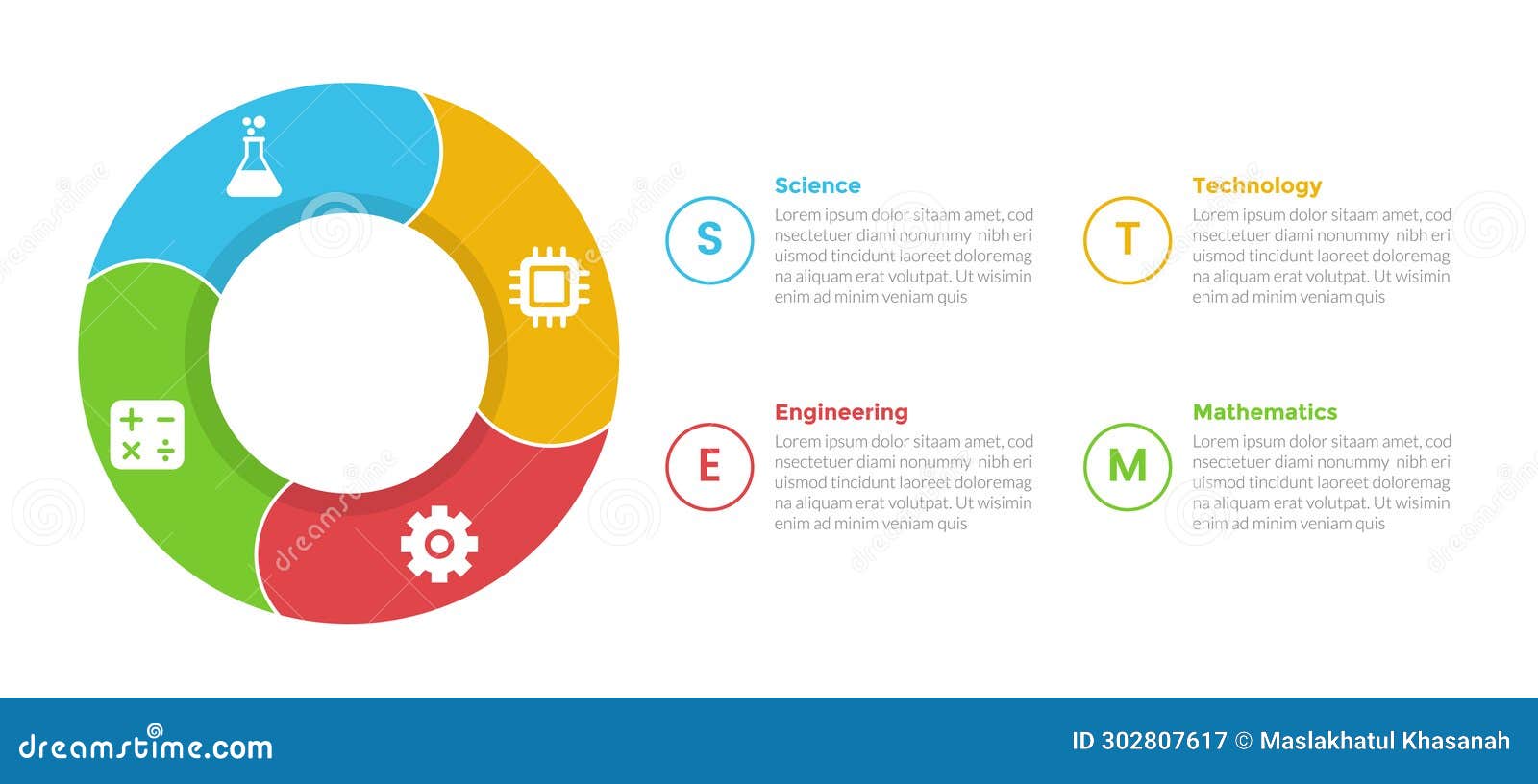 S

Science

Lorem ipsum dolor sitaam amet, cod nsectetuer diami nonummy nibh eri uismod tincidunt laoreet doloremag na aliquam erat volutpat. Ut wisimin enim ad minim veniam quis

T

Technology

Lorem ipsum dolor sitaam amet, cod nsectetuer diami nonummy nibh eri uismod tincidunt laoreet doloremag na aliquam erat volutpat. Ut wisimin enim ad minim veniam quis

E

Engineering

Lorem ipsum dolor sitaam amet, cod nsectetuer diami nonummy nibh eri uismod tincidunt laoreet doloremag na aliquam erat volutpat. Ut wisimin enim ad minim veniam quis

M

Mathematics

Lorem ipsum dolor sitaam amet, cod nsectetuer diami nonummy nibh eri uismod tincidunt laoreet doloremag na aliquam erat volutpat. Ut wisimin enim ad minim veniam quis

dreamstime.com

ID 302807617 © Maslakhatul Khasanah