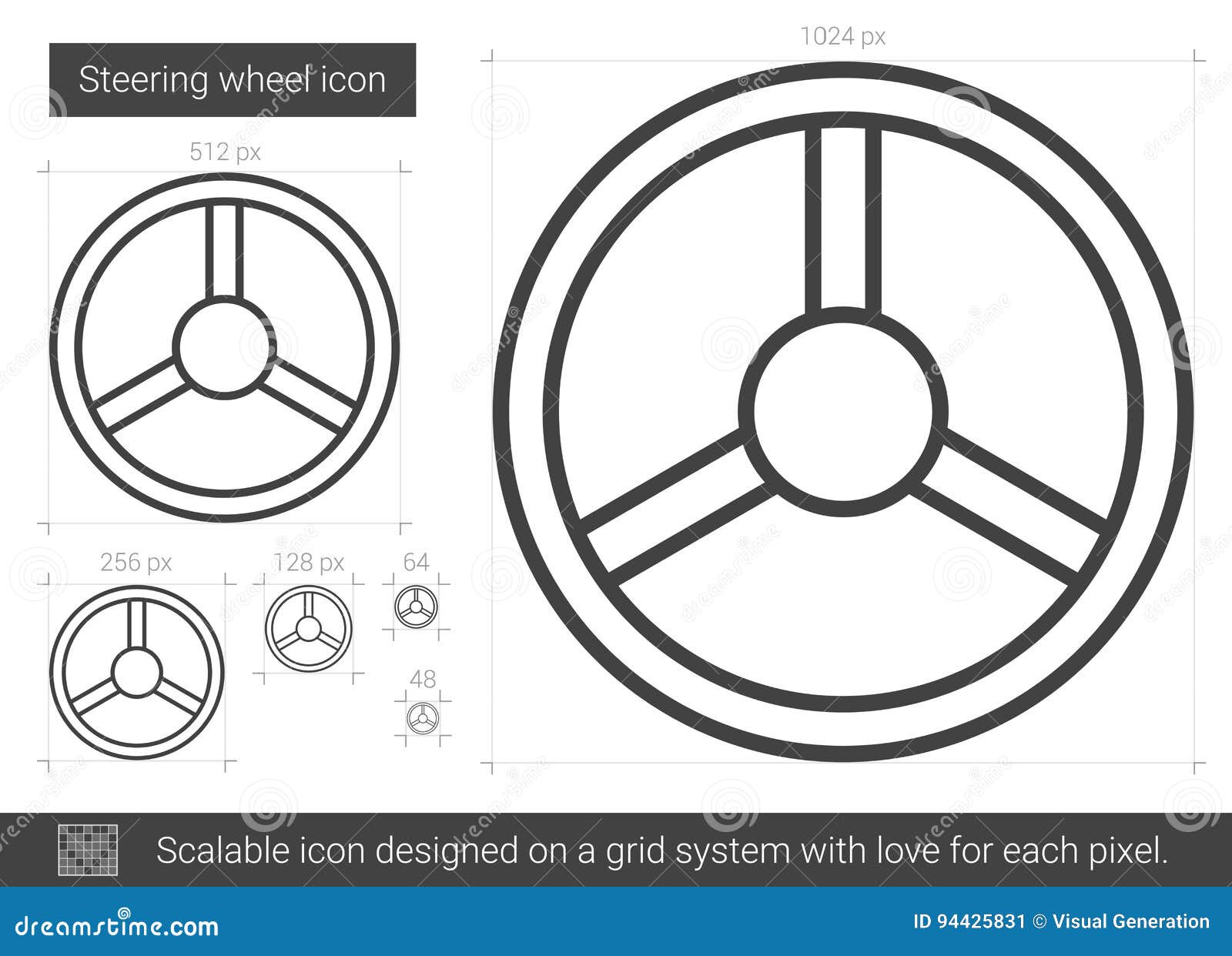 Steering wheel icon

512 px

1024 px

256 px

128 px

64

48

Scalable icon designed on a grid system with love for each pixel.

dreamstime.com

ID 94425831 © Visual Generation