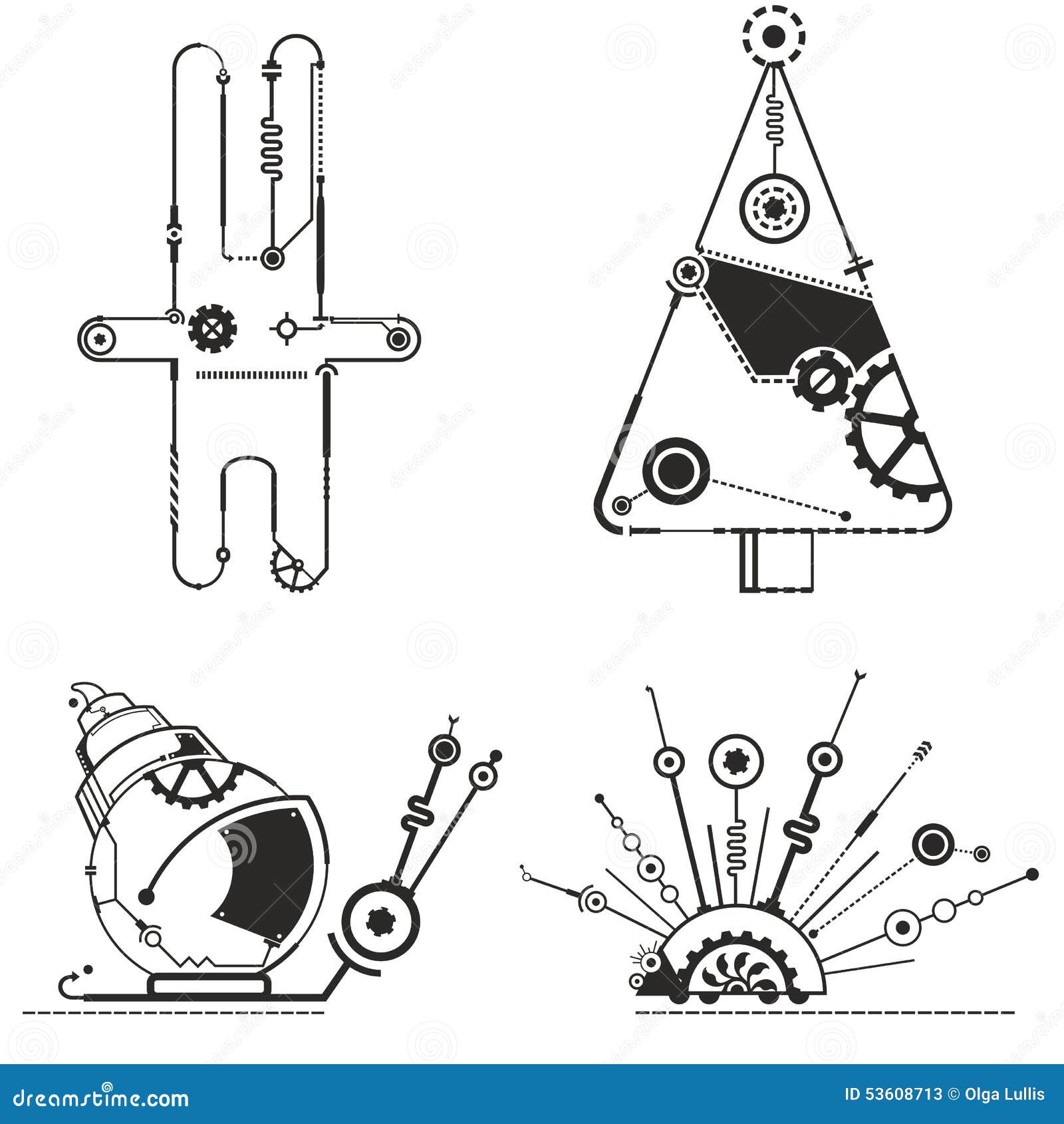 dreamstime.com

ID 53608713 © Olga Lullis