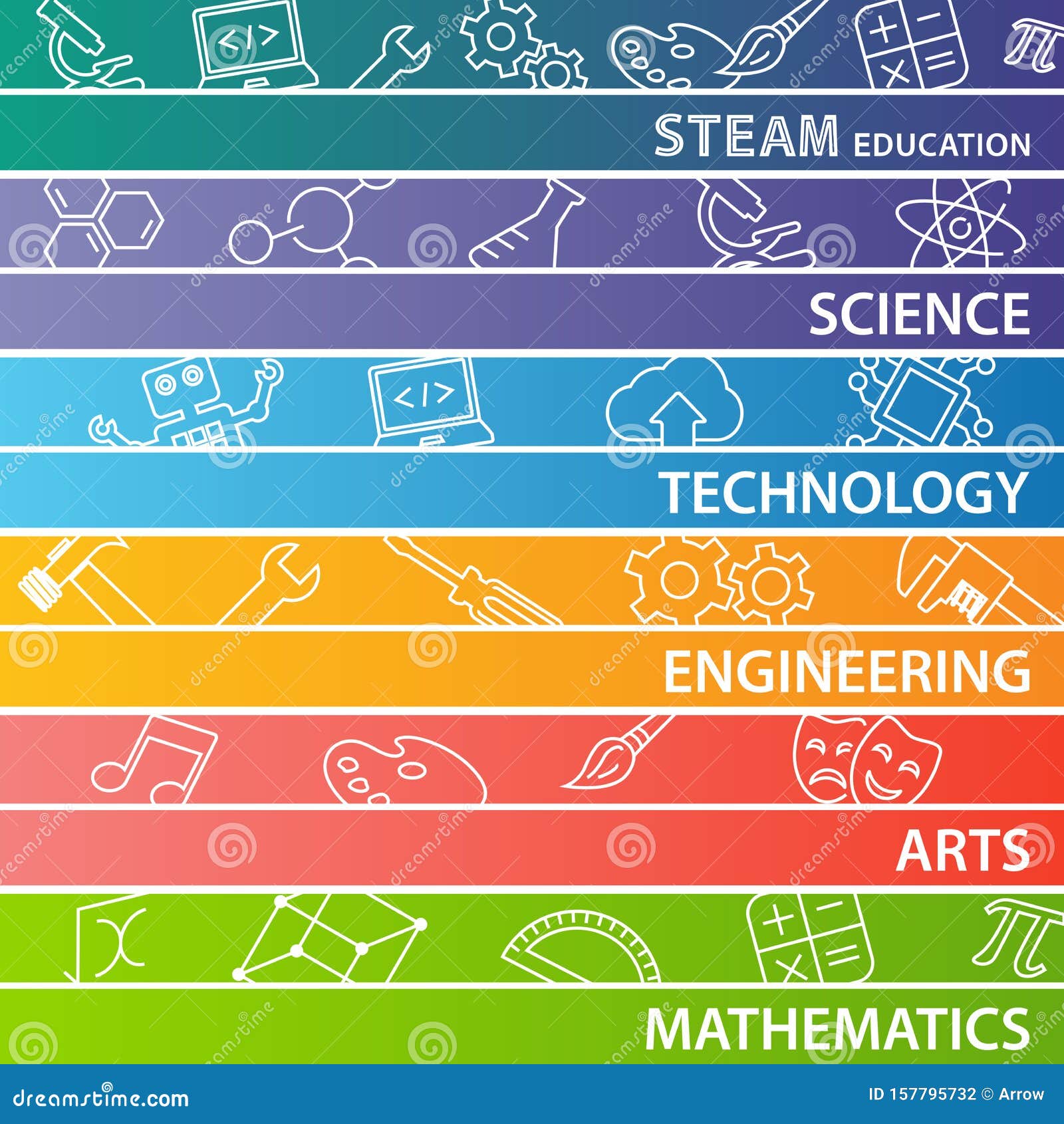 STEAM EDUCATION

SCIENCE

TECHNOLOGY

ENGINEERING

ARTS

MATHEMATICS

dreamstime.com

ID 157795732 © Arrow